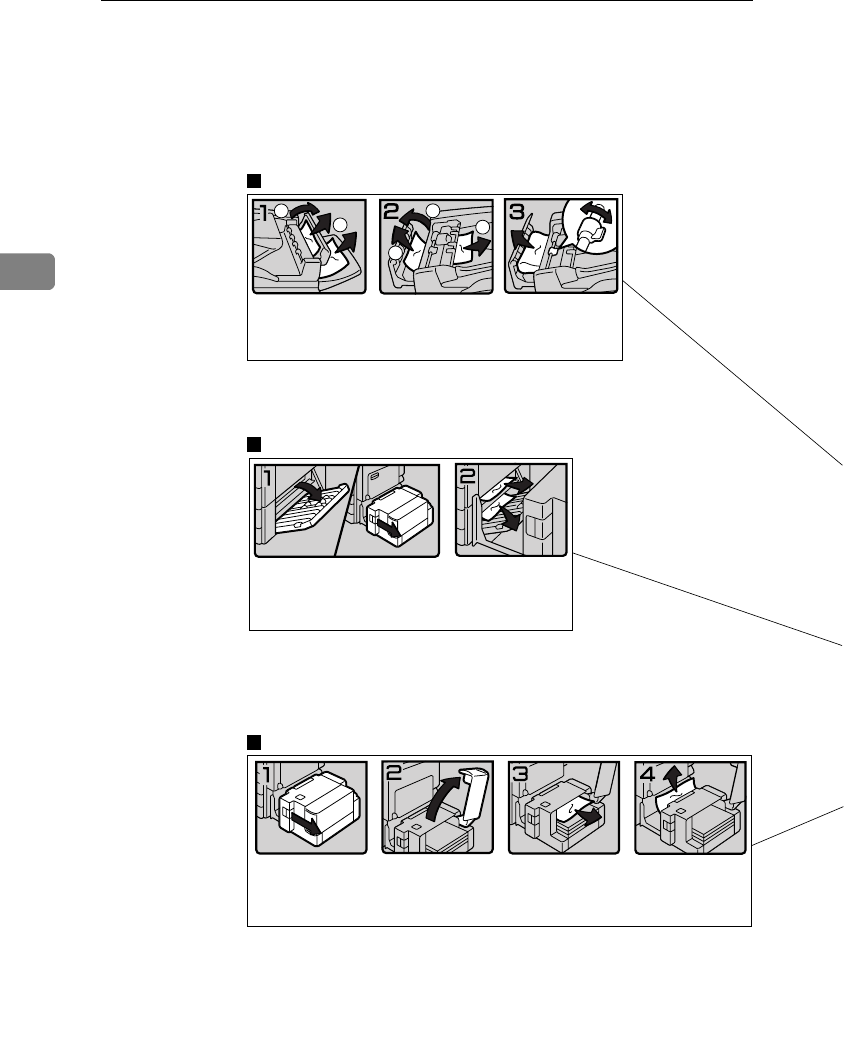 1

2

3

1

2

1

2

3

4