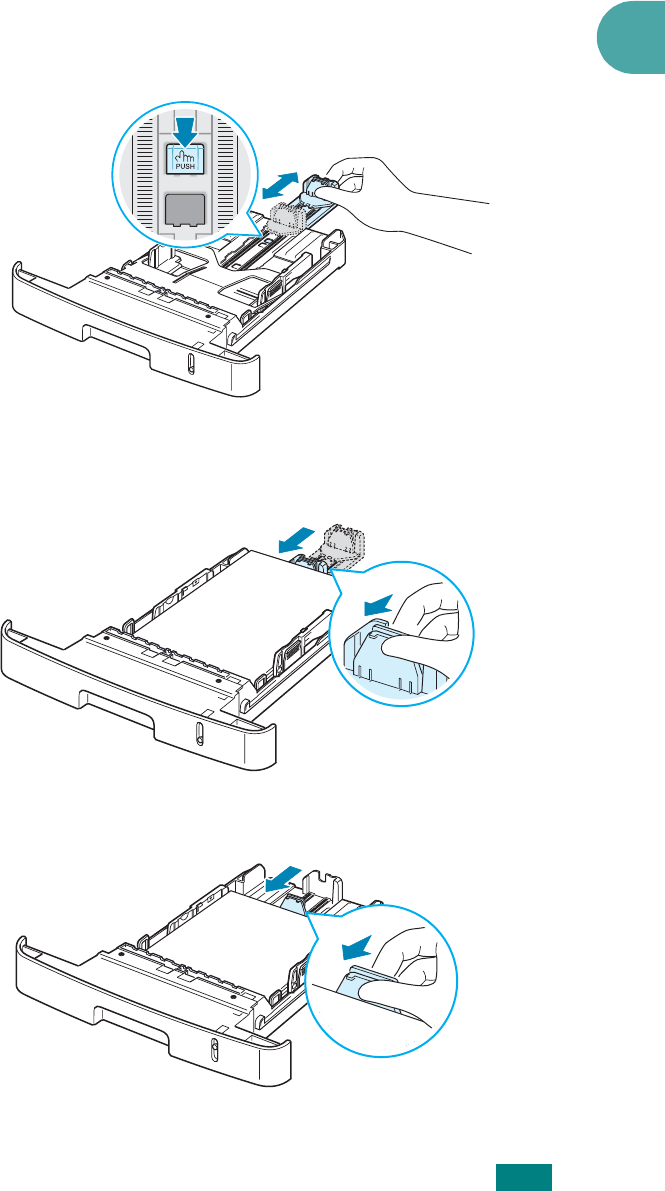 PUSH