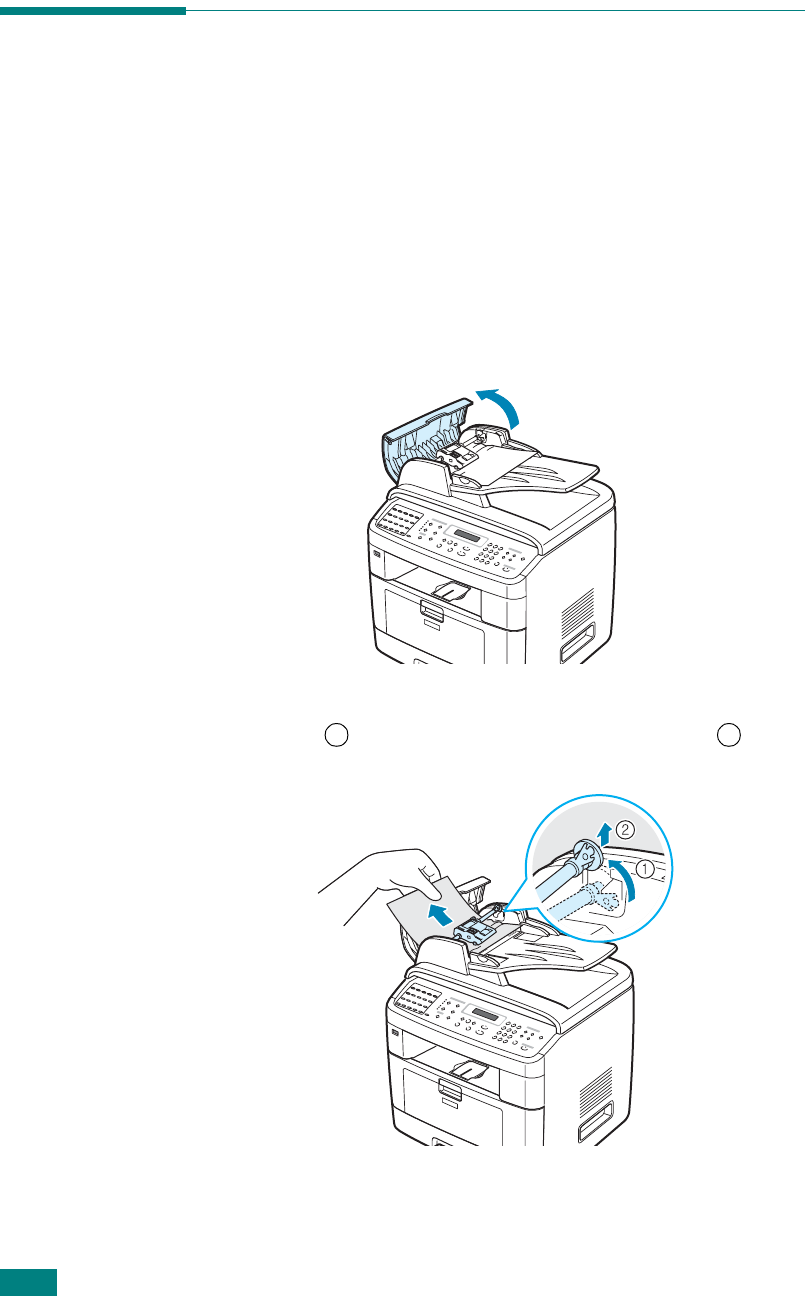 ②
①