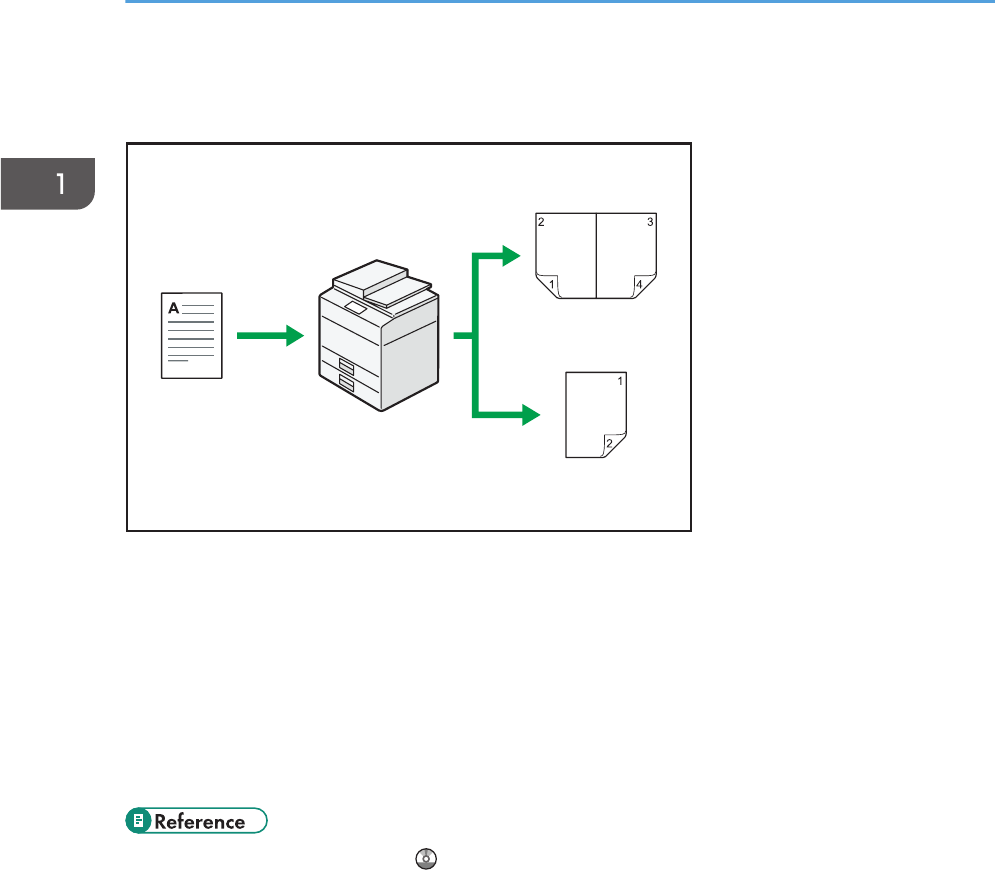 1

A

2

3

1

4

1

2

Reference