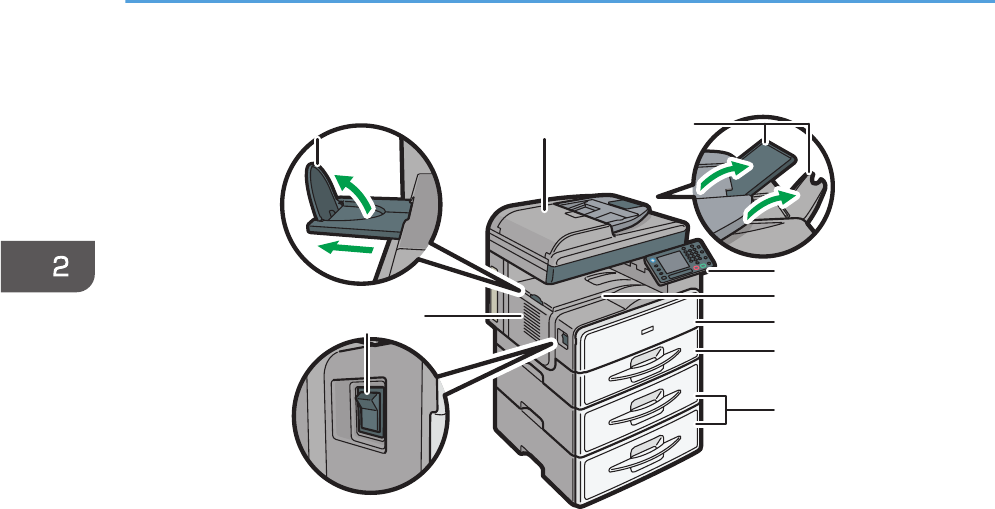 2