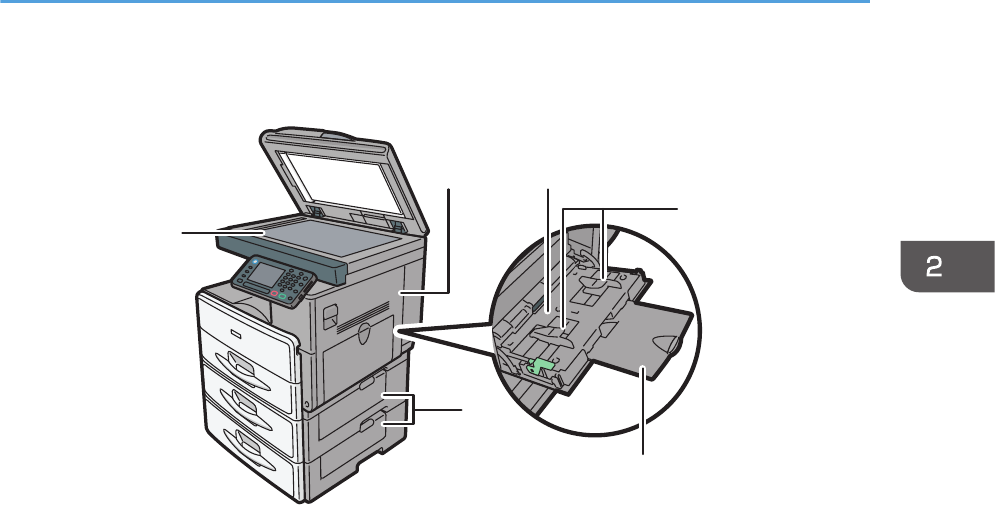 2