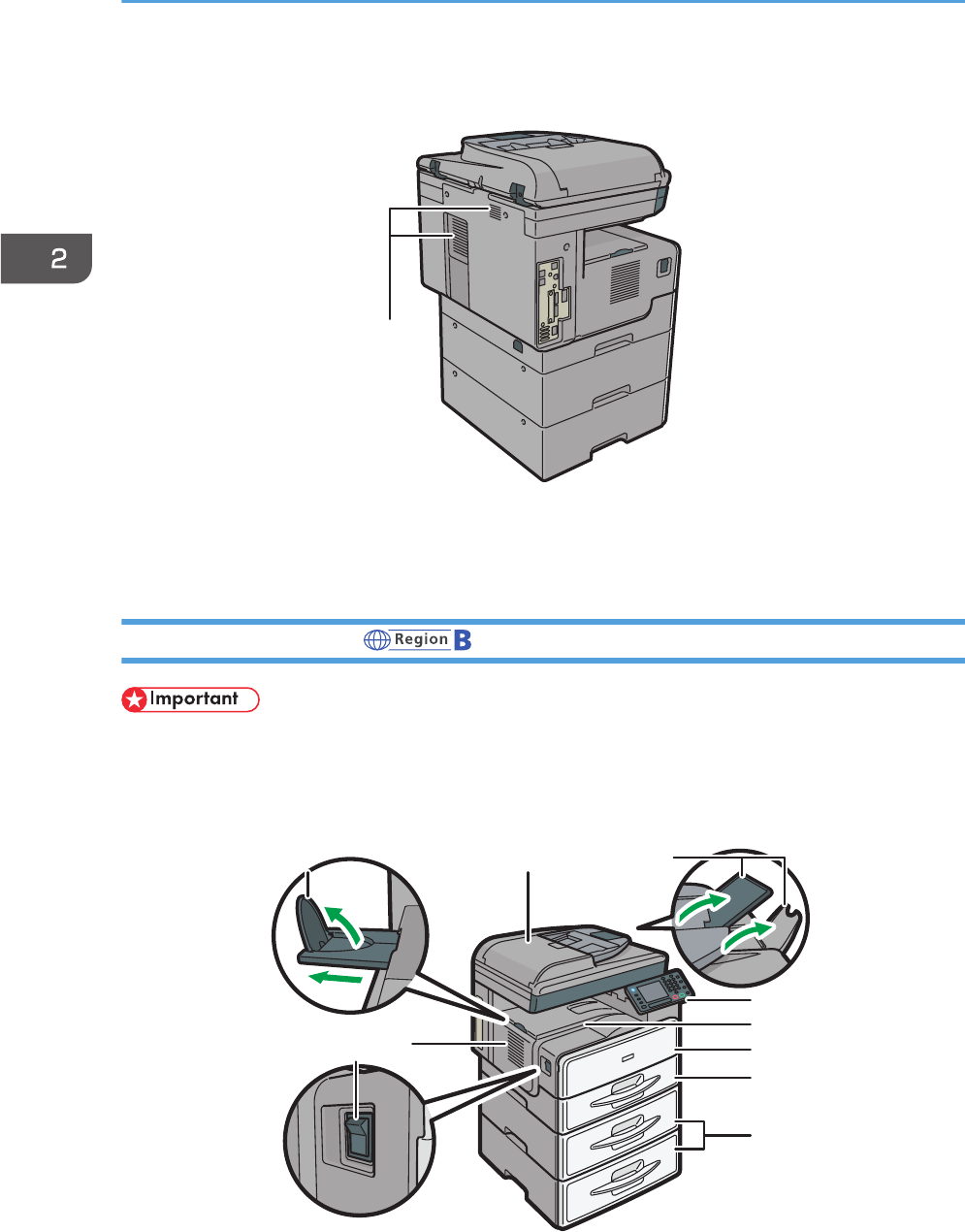 2

Region B

Important