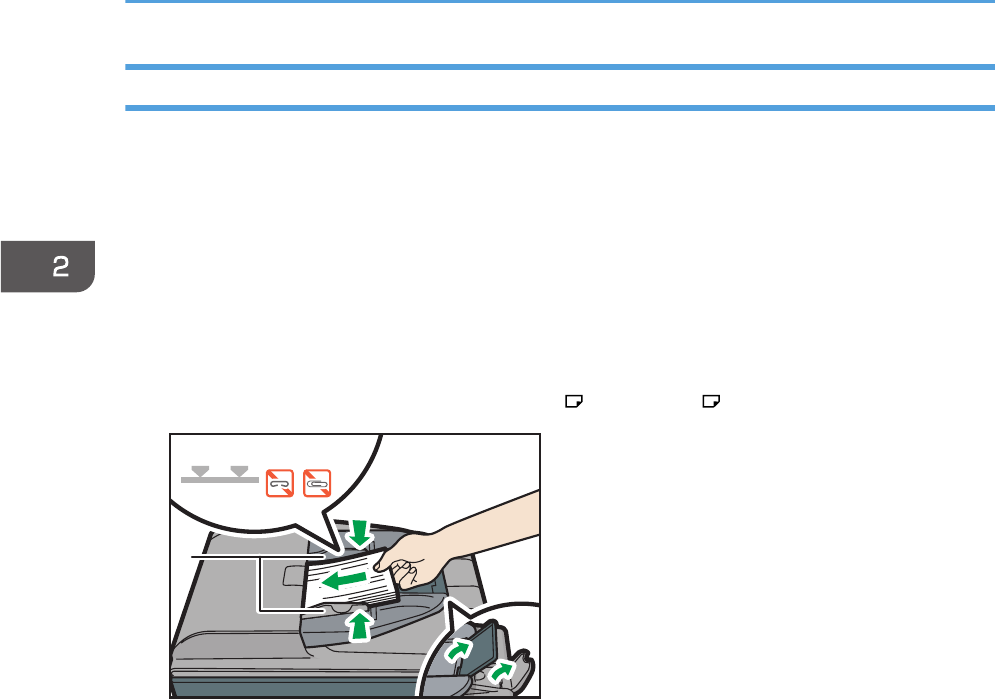 2