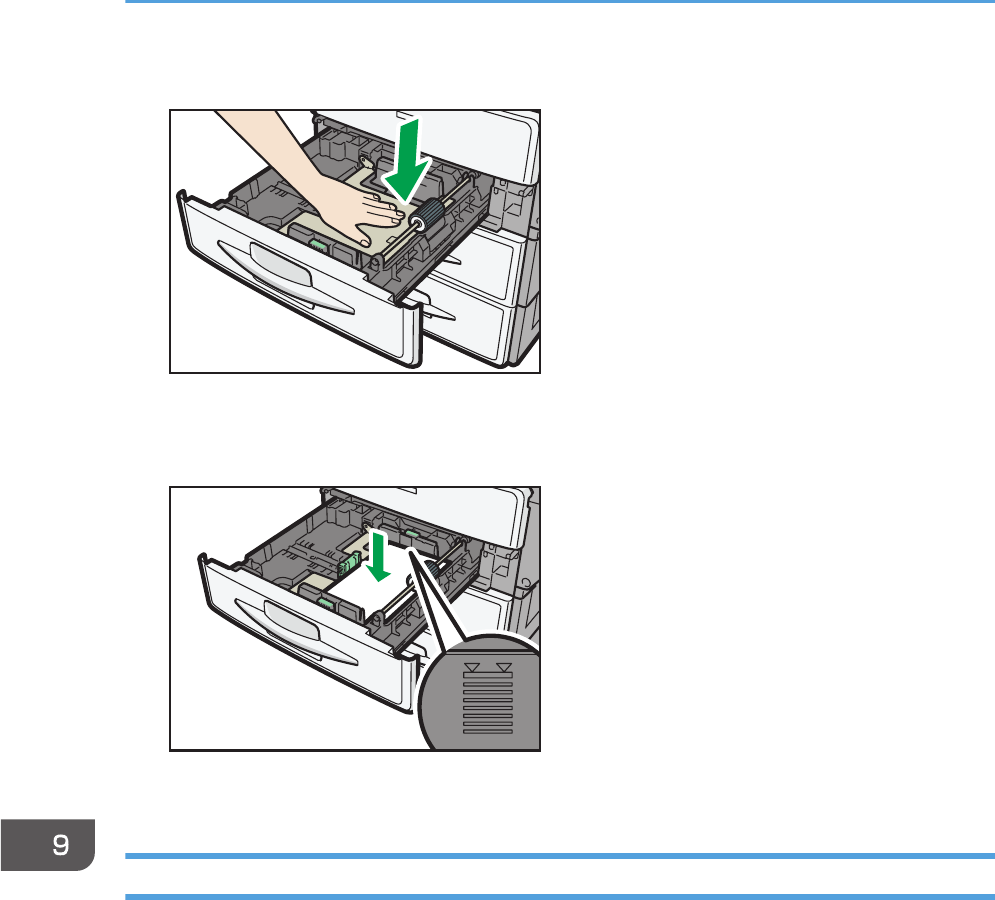 9