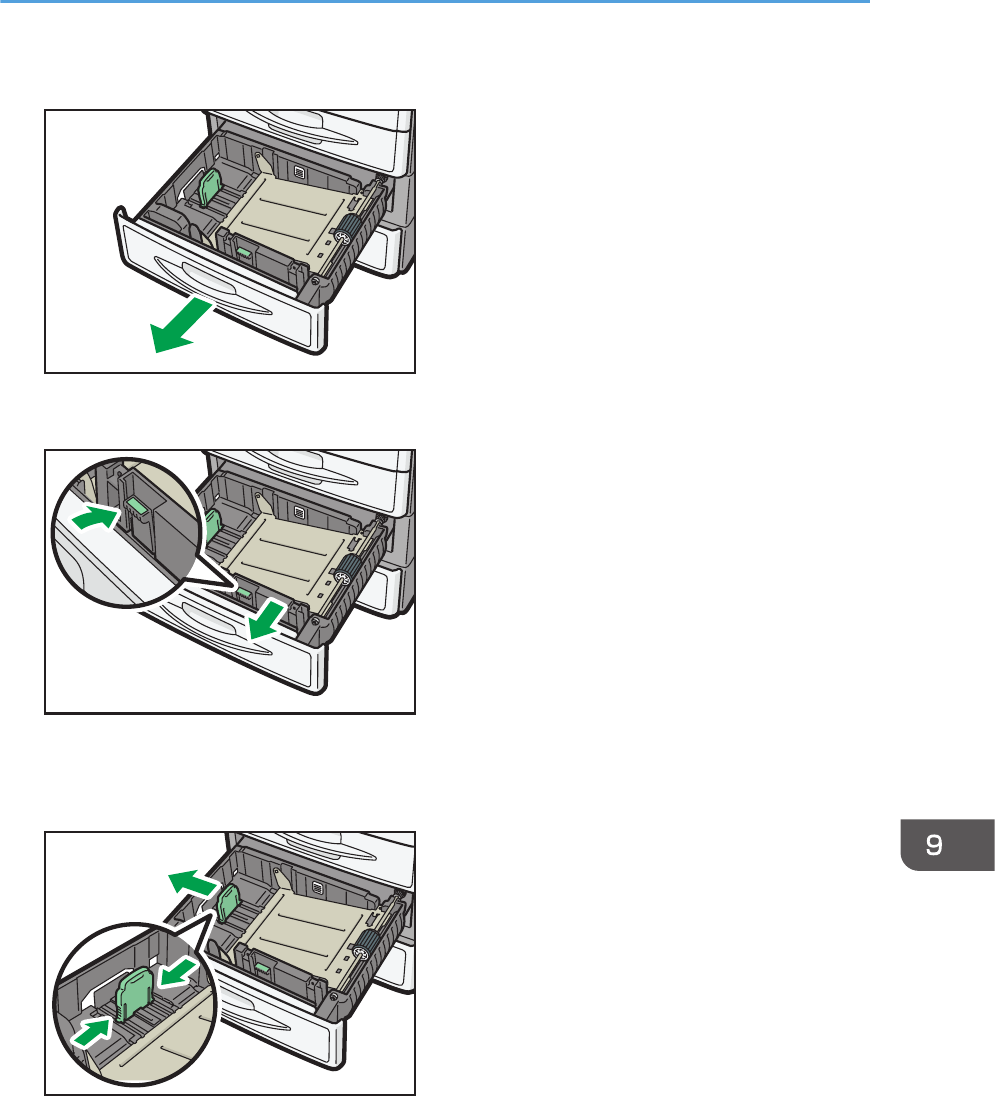 9