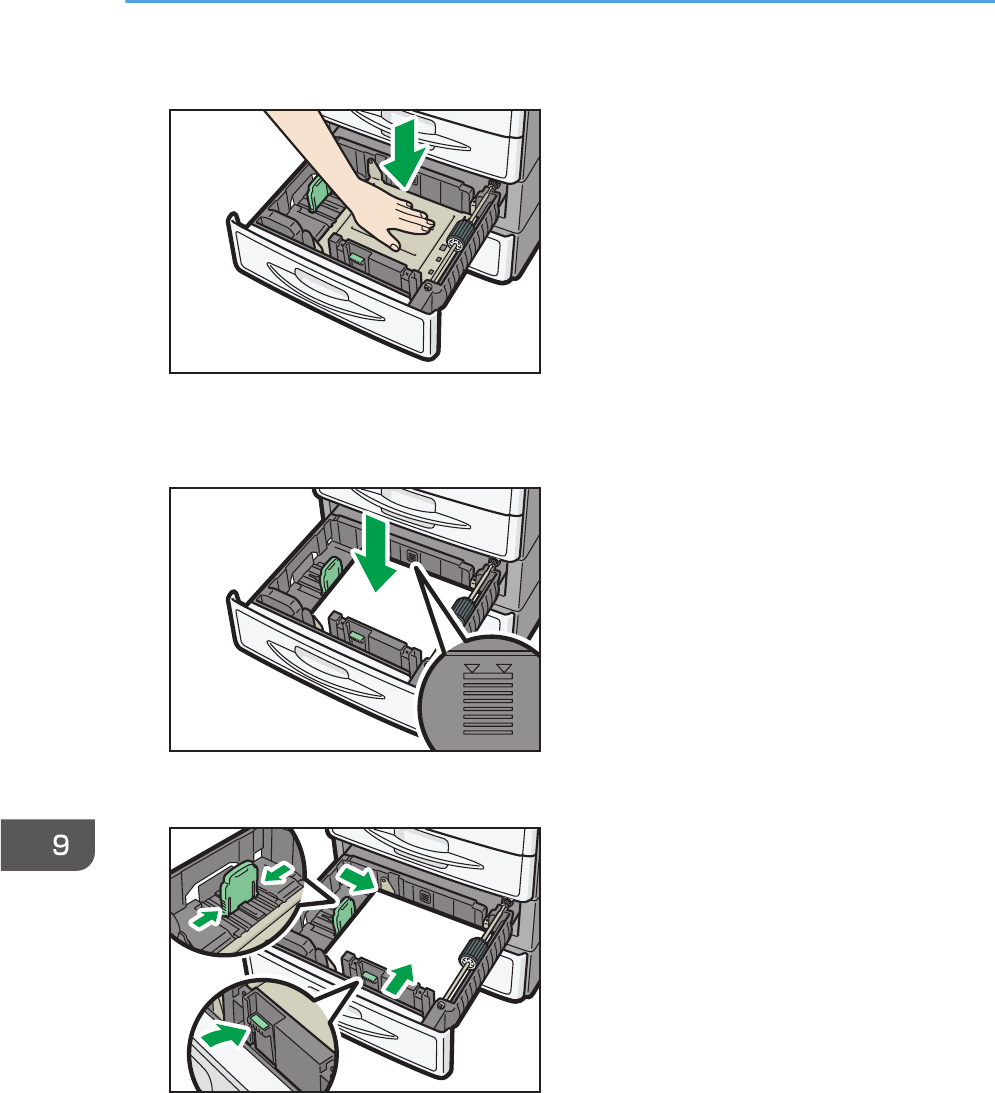 9