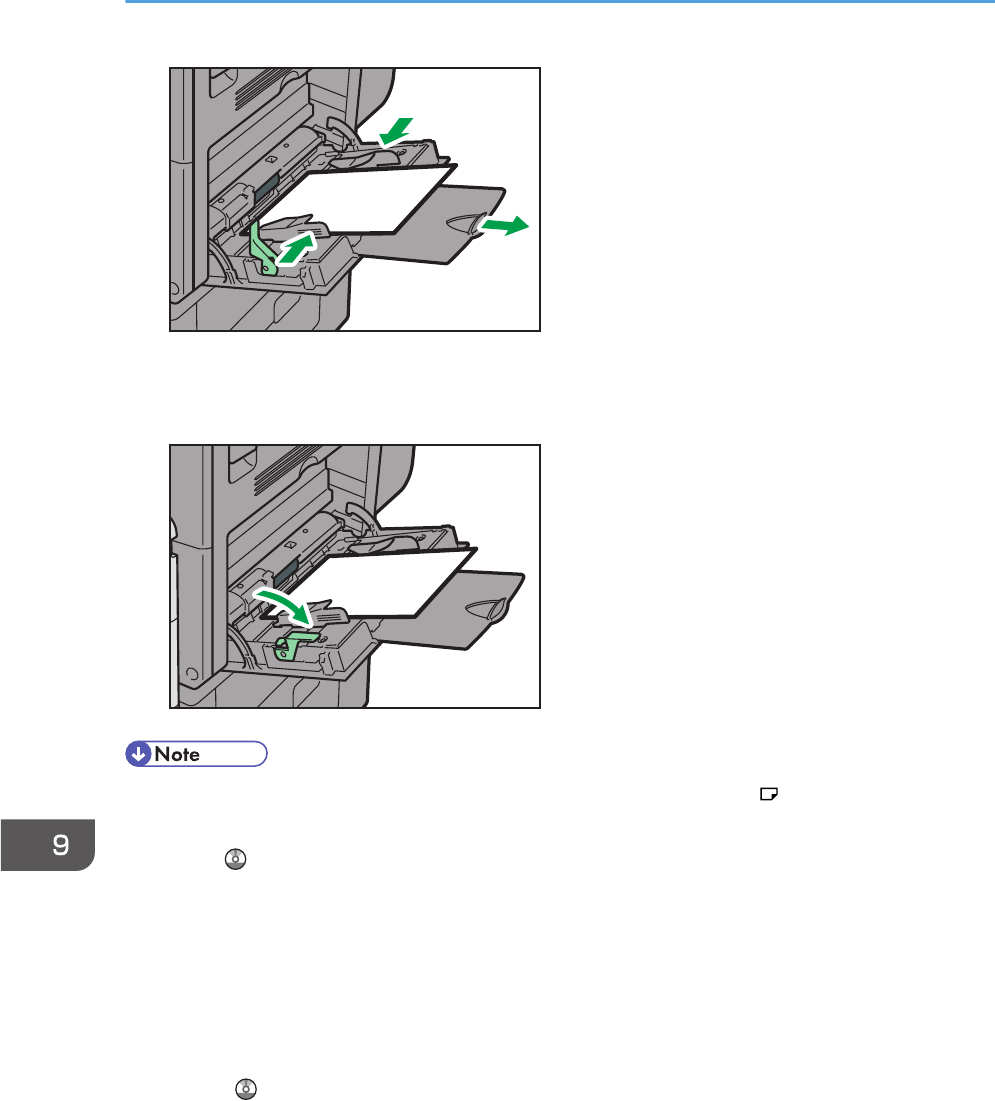 Note

9