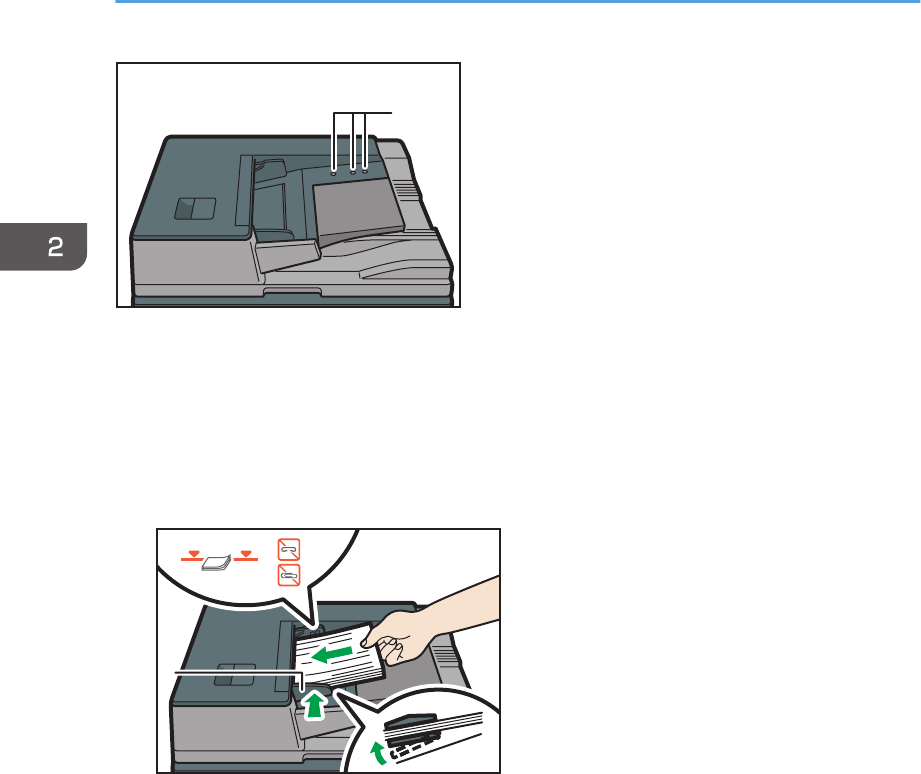 2