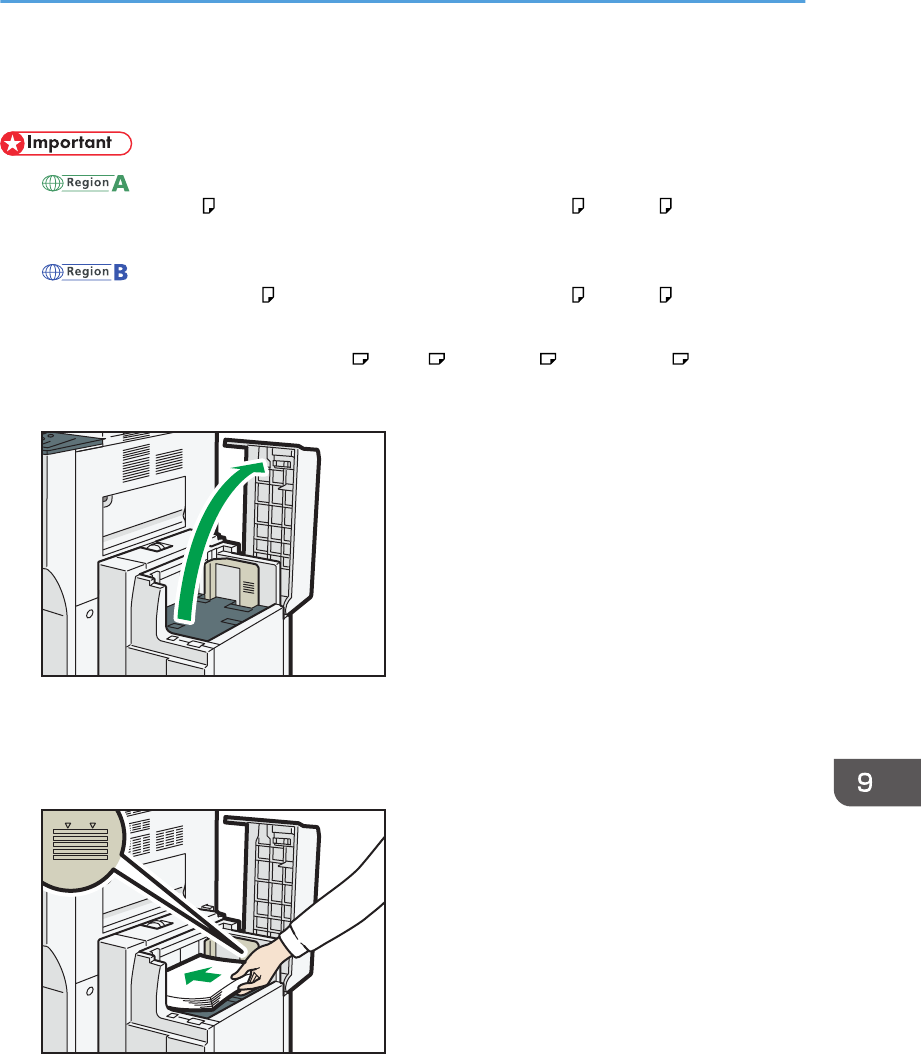 Important

Region A

Region B

9