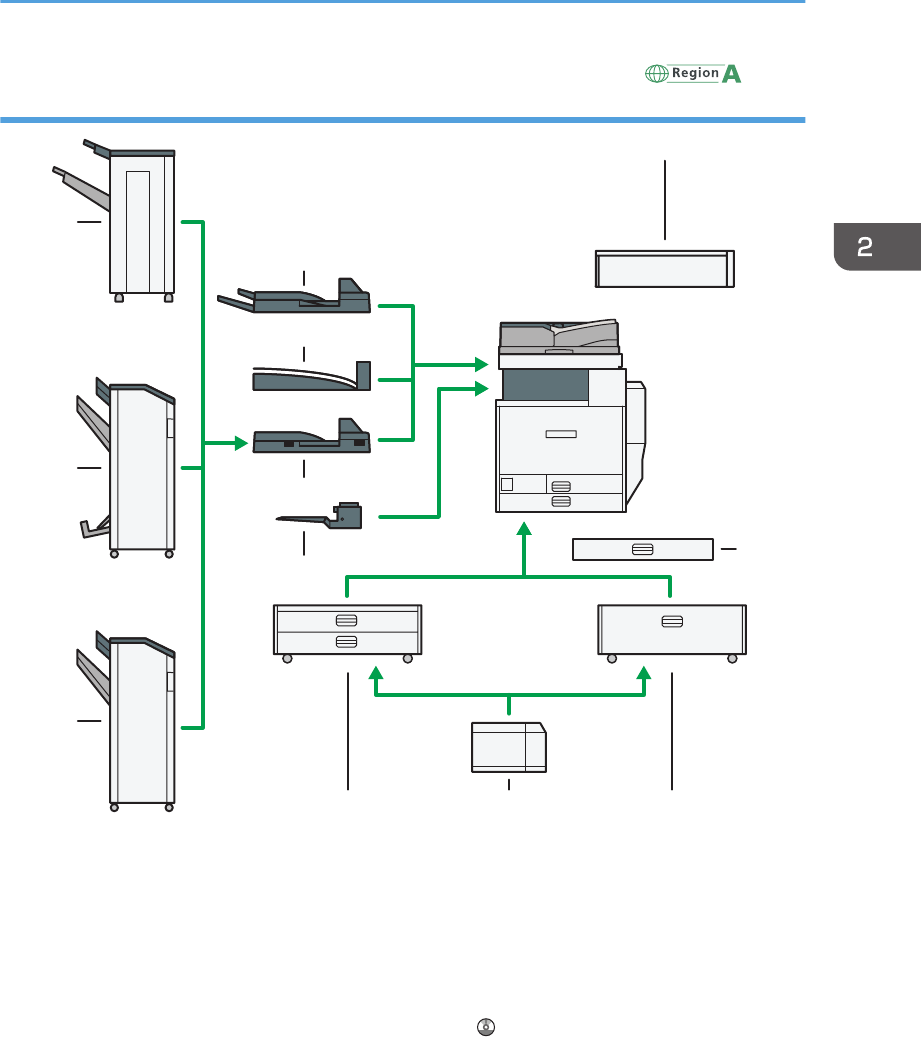 Region A

2