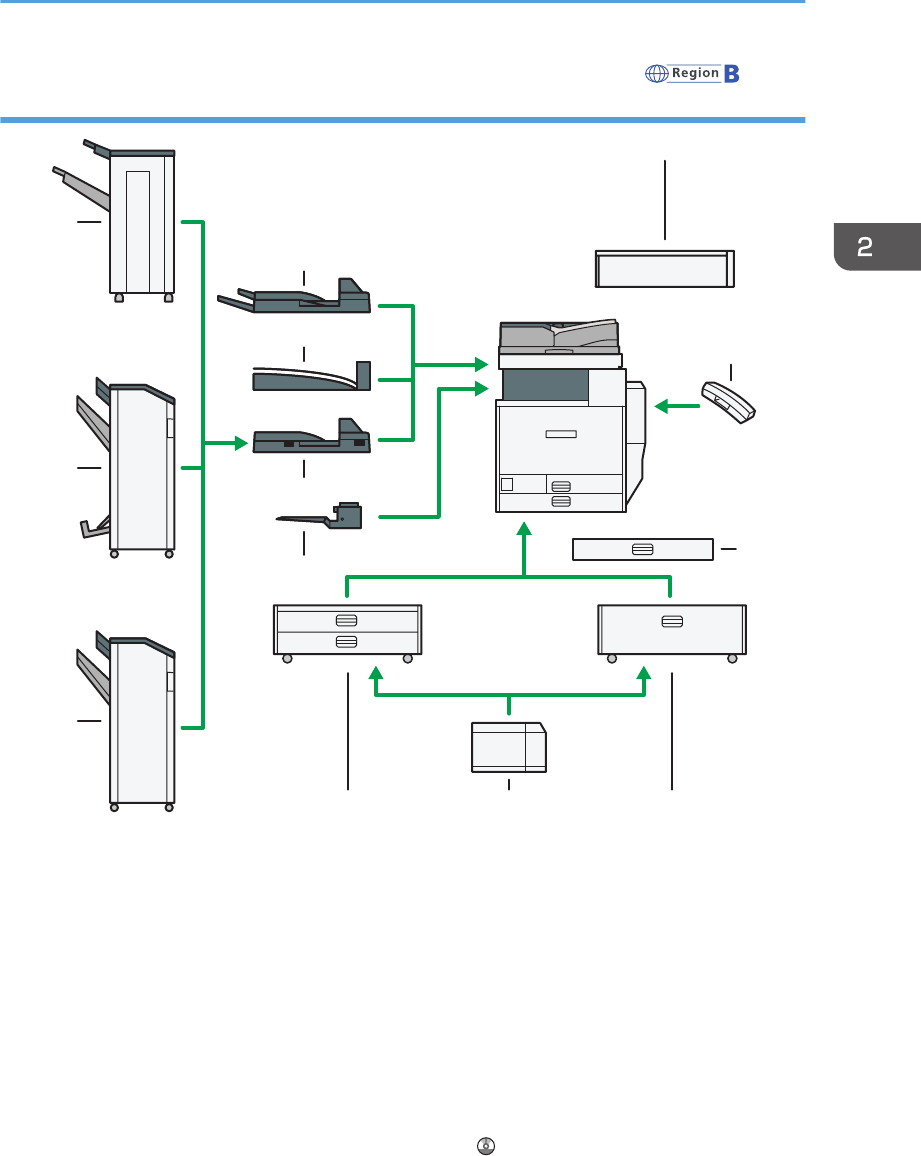 Region B

2