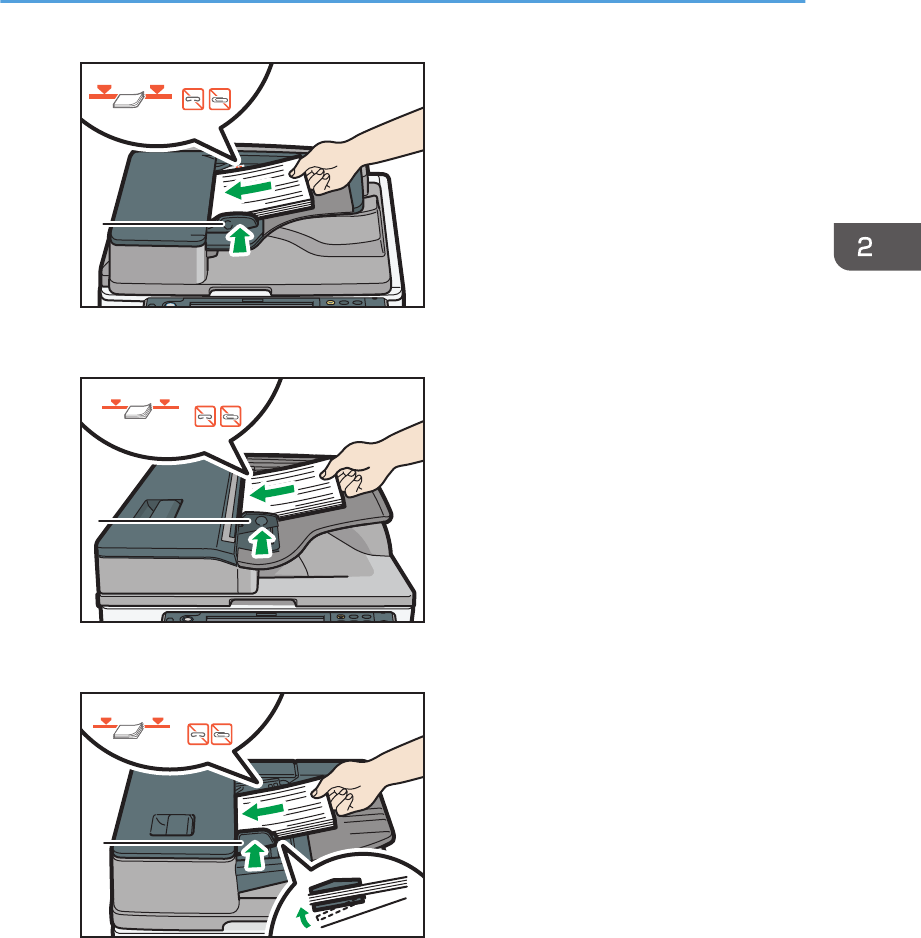 2