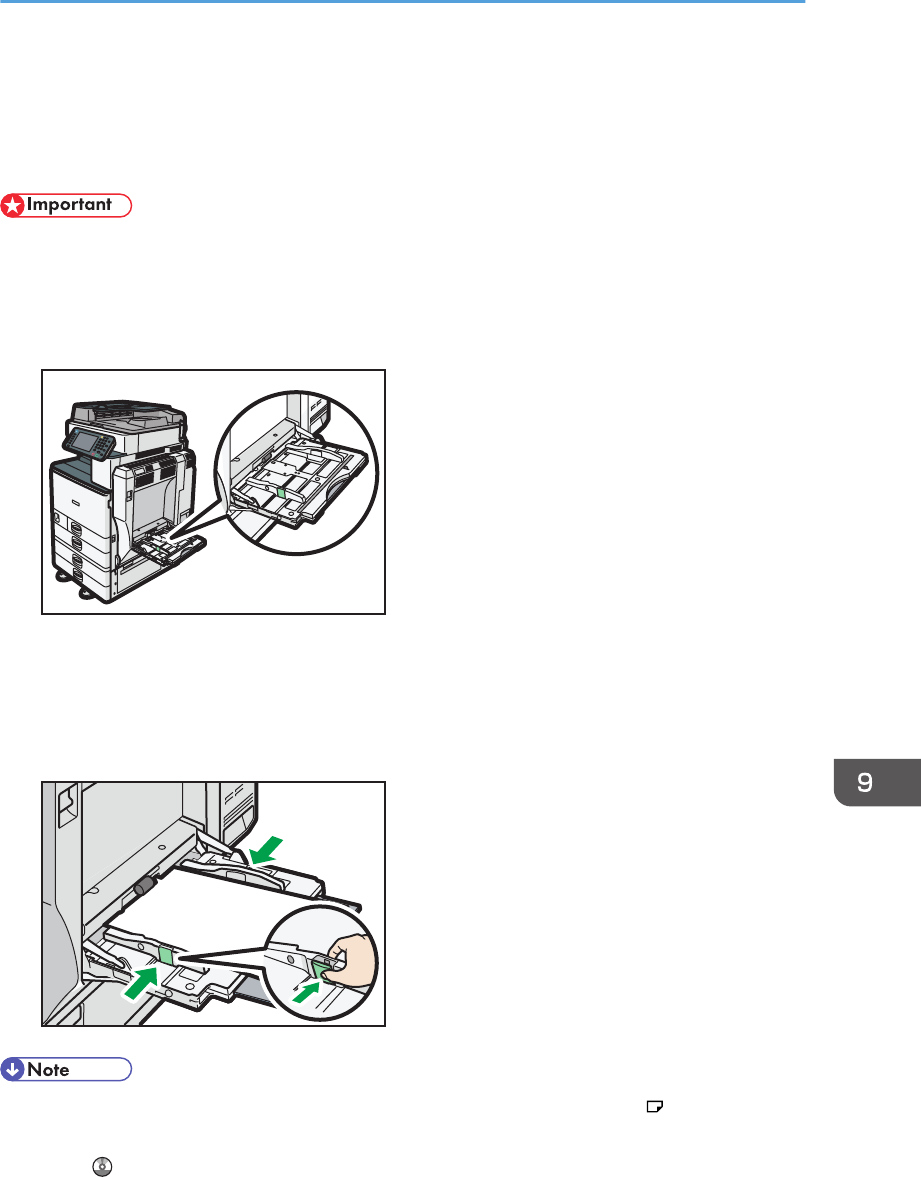 Important

Note

9