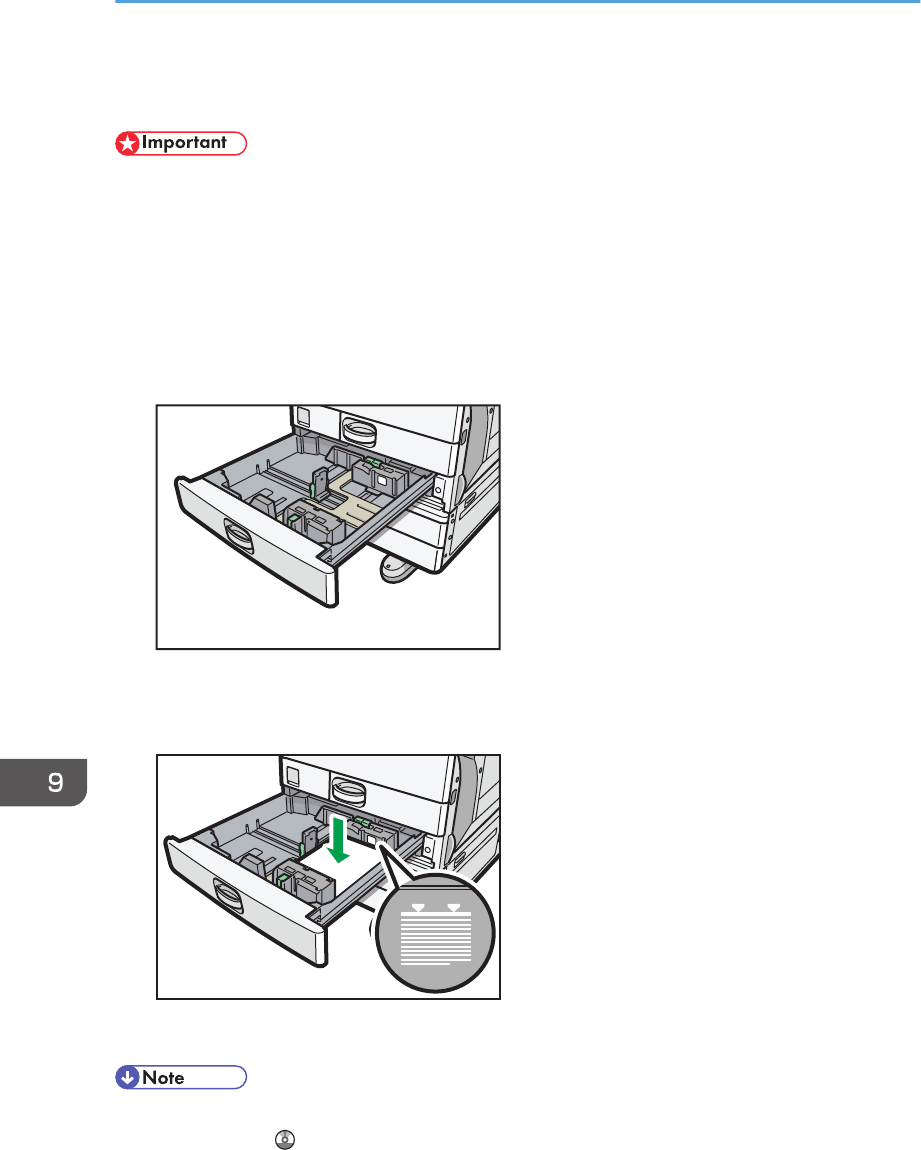 Important

9

Note