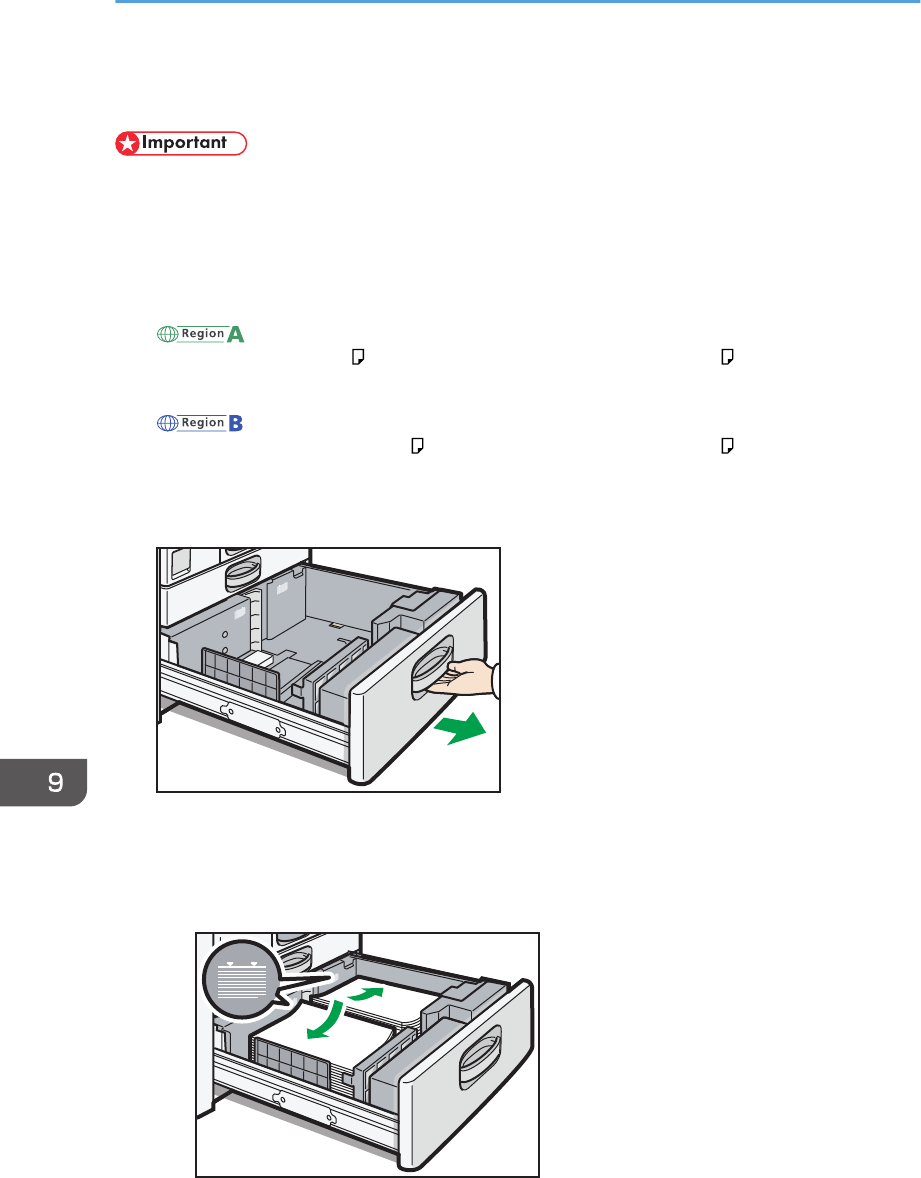 Important

Region A

Region B

9