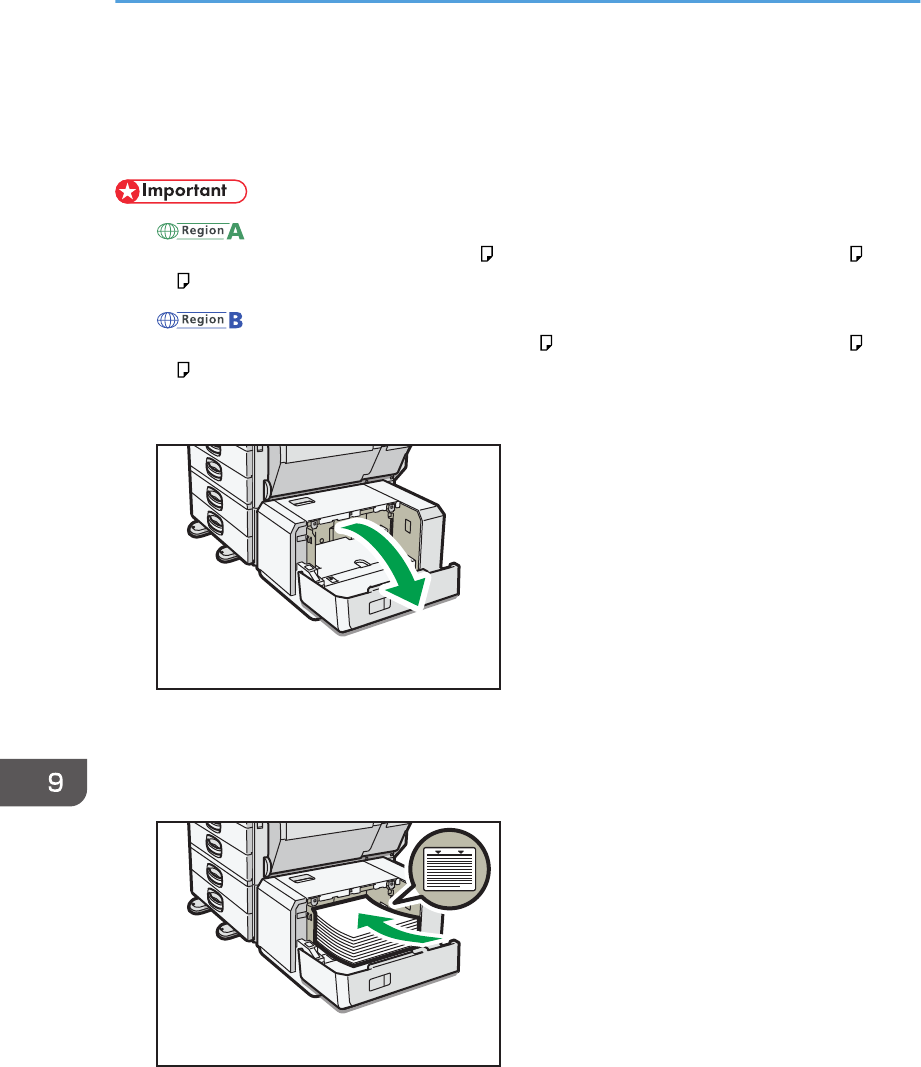 Important

Region A

Region B

9