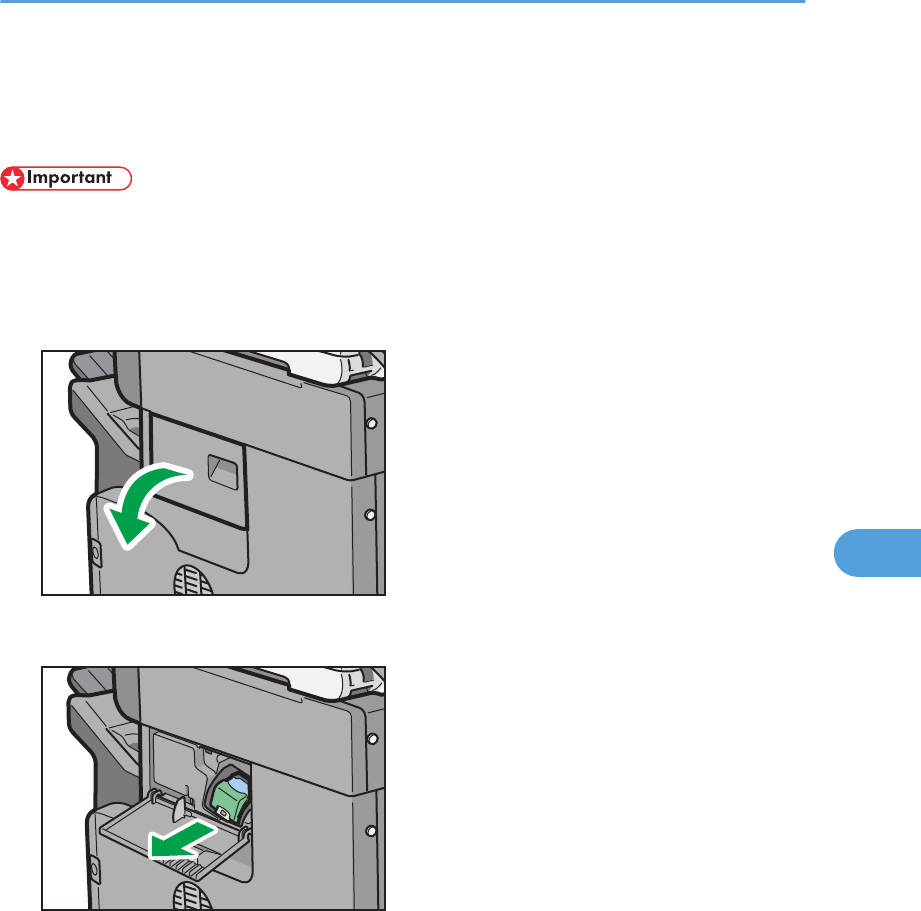 Important