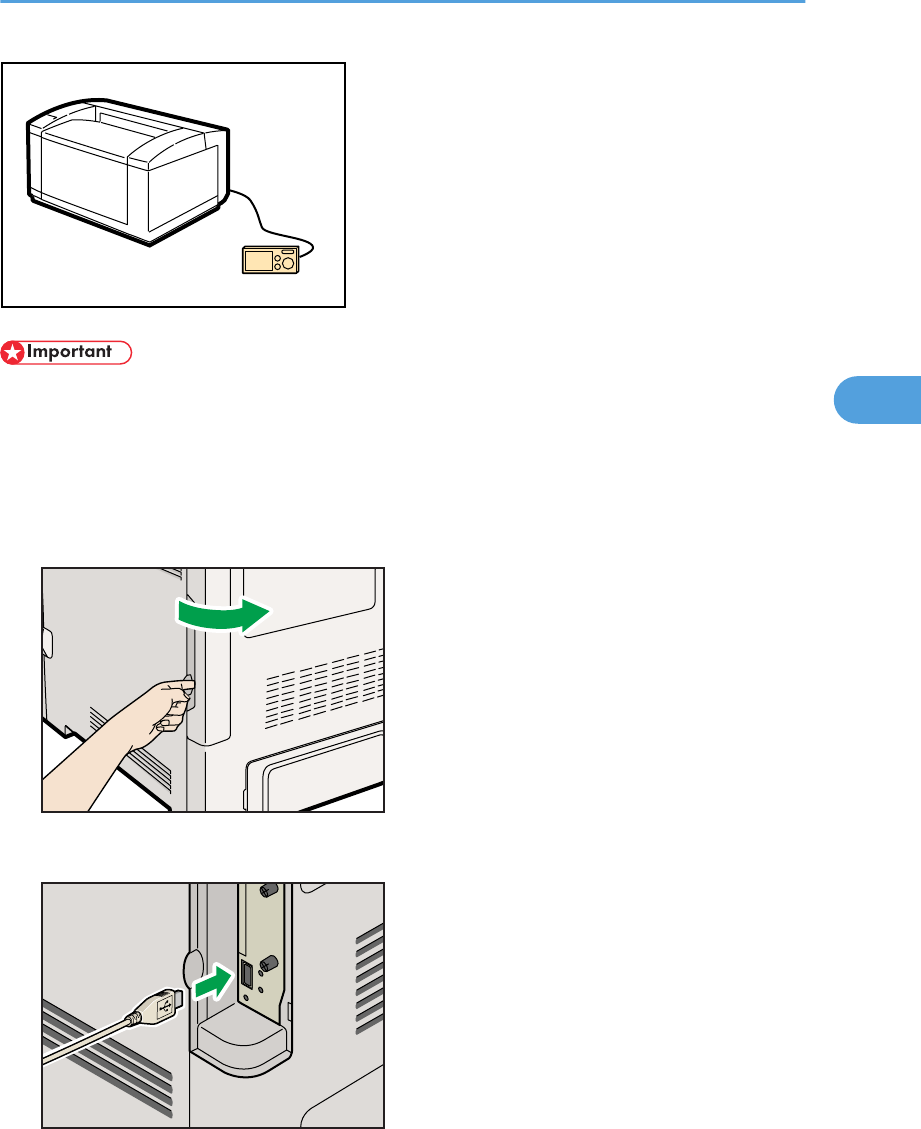 Important