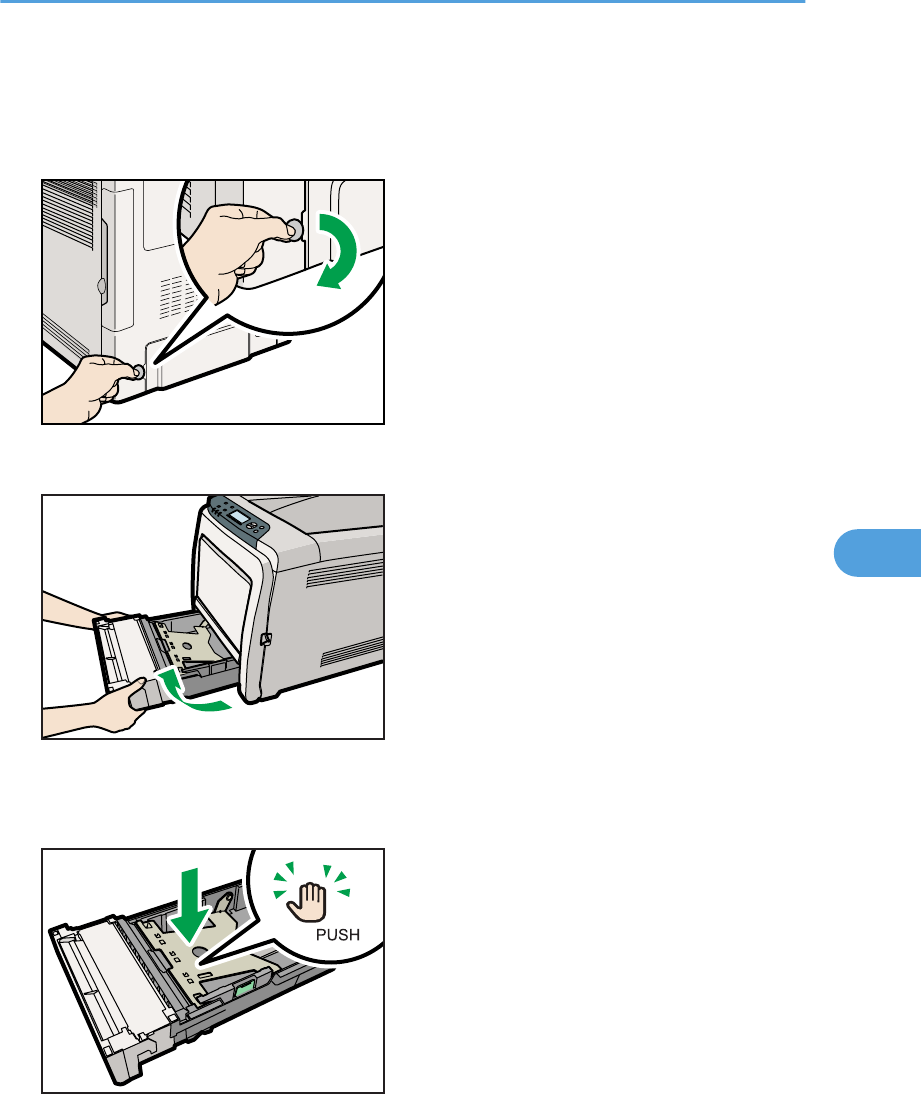 PUSH