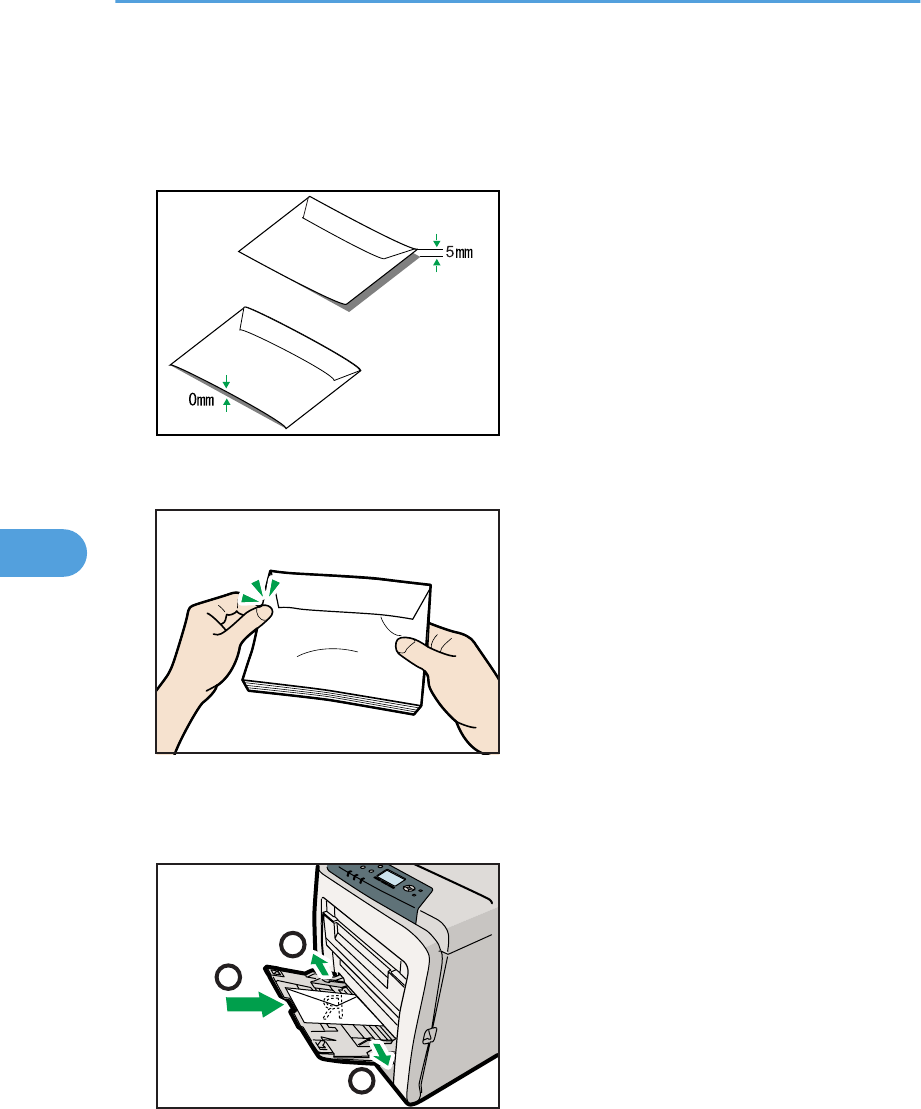 5mm

0mm