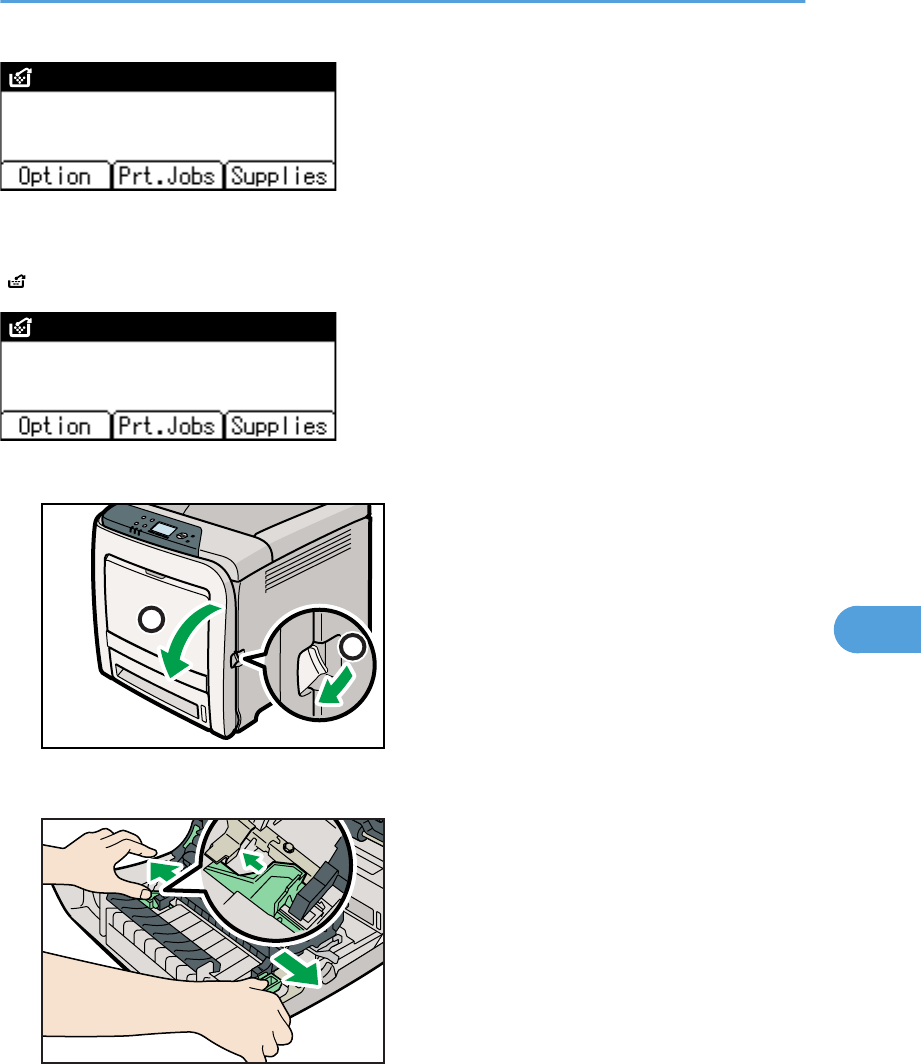 Option Prt.Jobs Supplies

Option Prt.Jobs Supplies