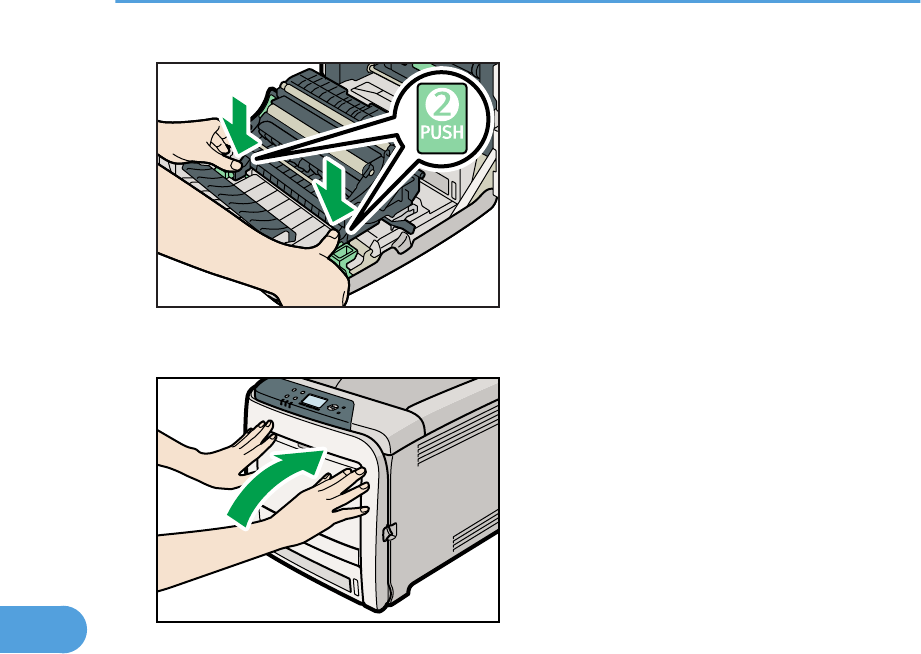 2
PUSH