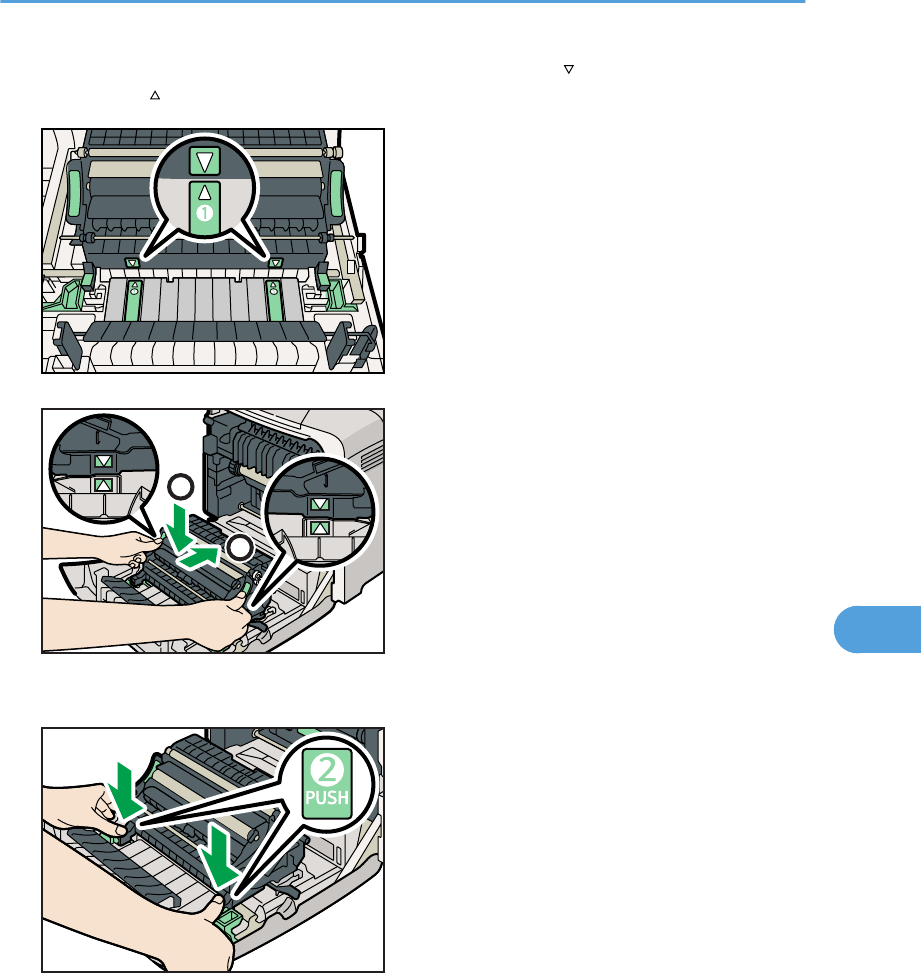 ▽

△

▽

△

1

2

PUSH