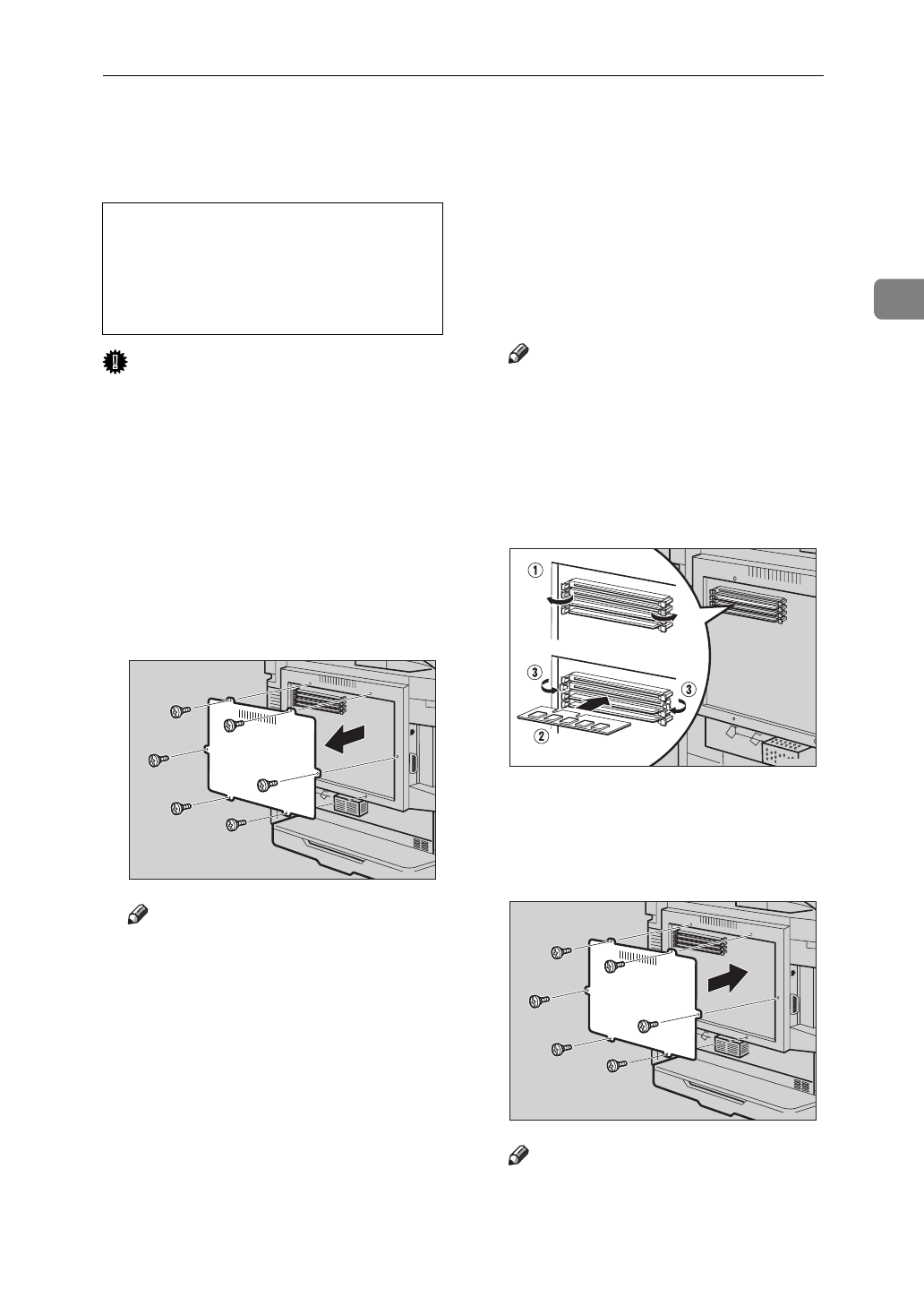 ①

③

③

②