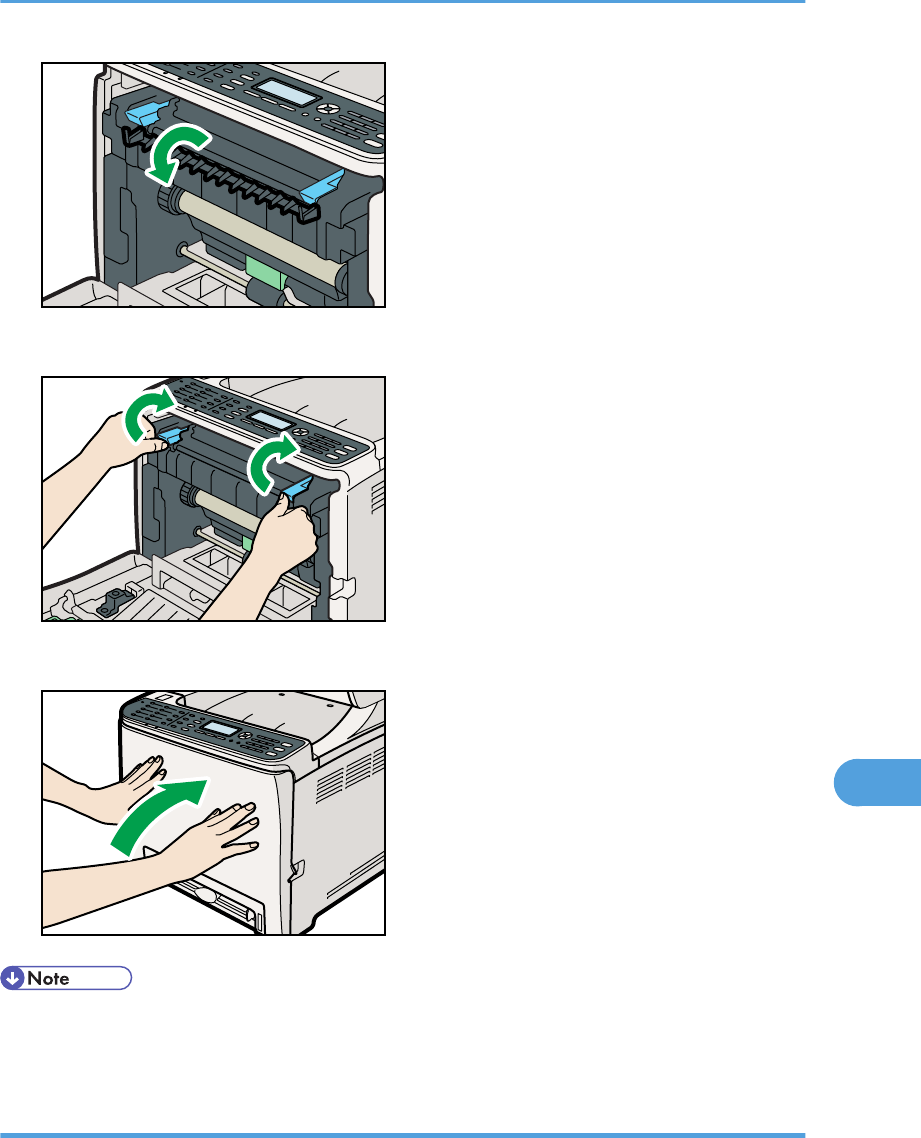 Note