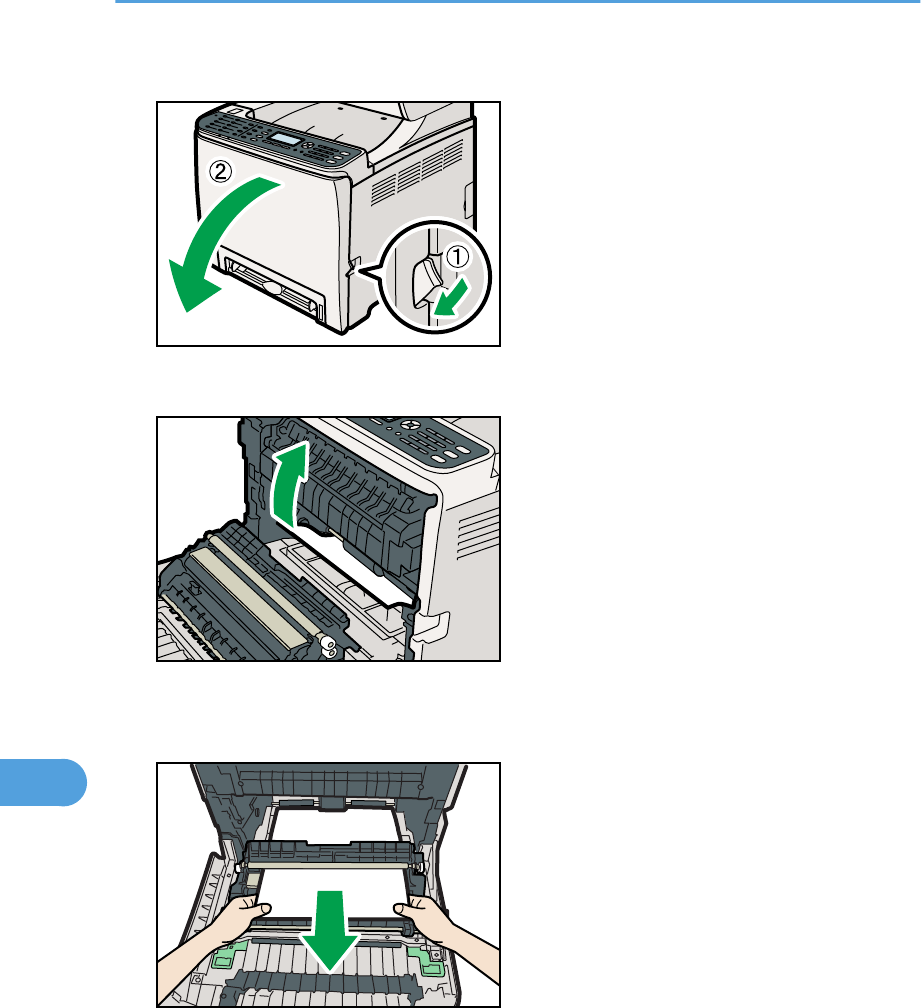 ②

①