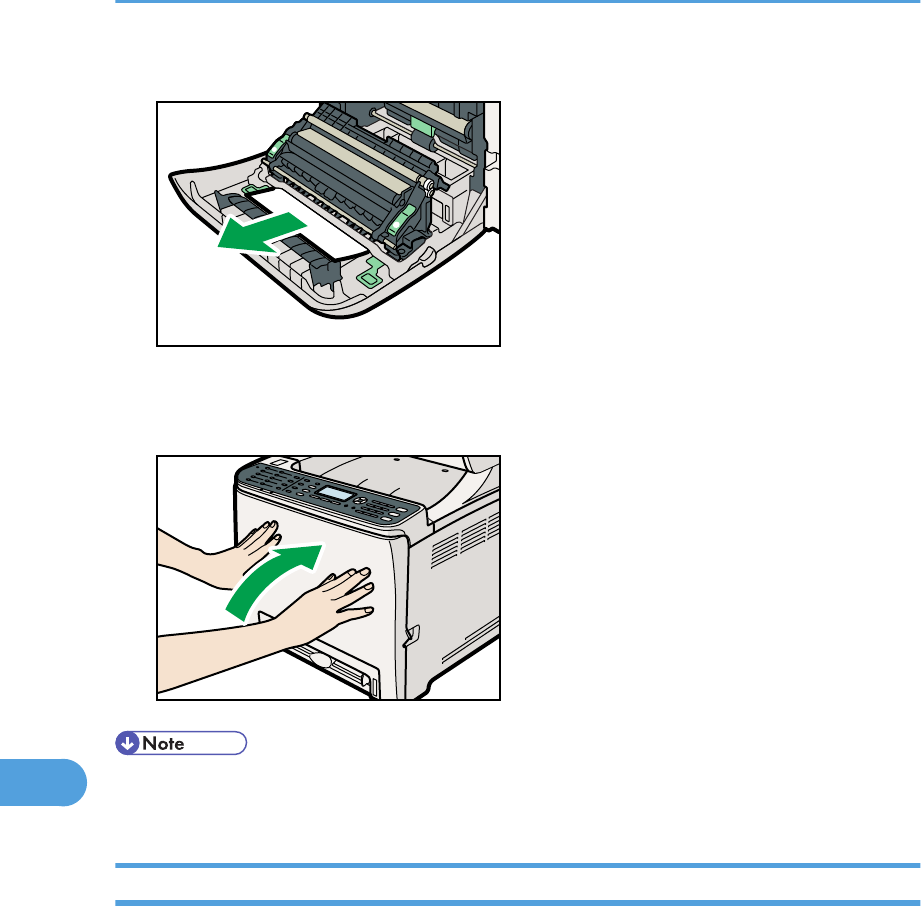 Note