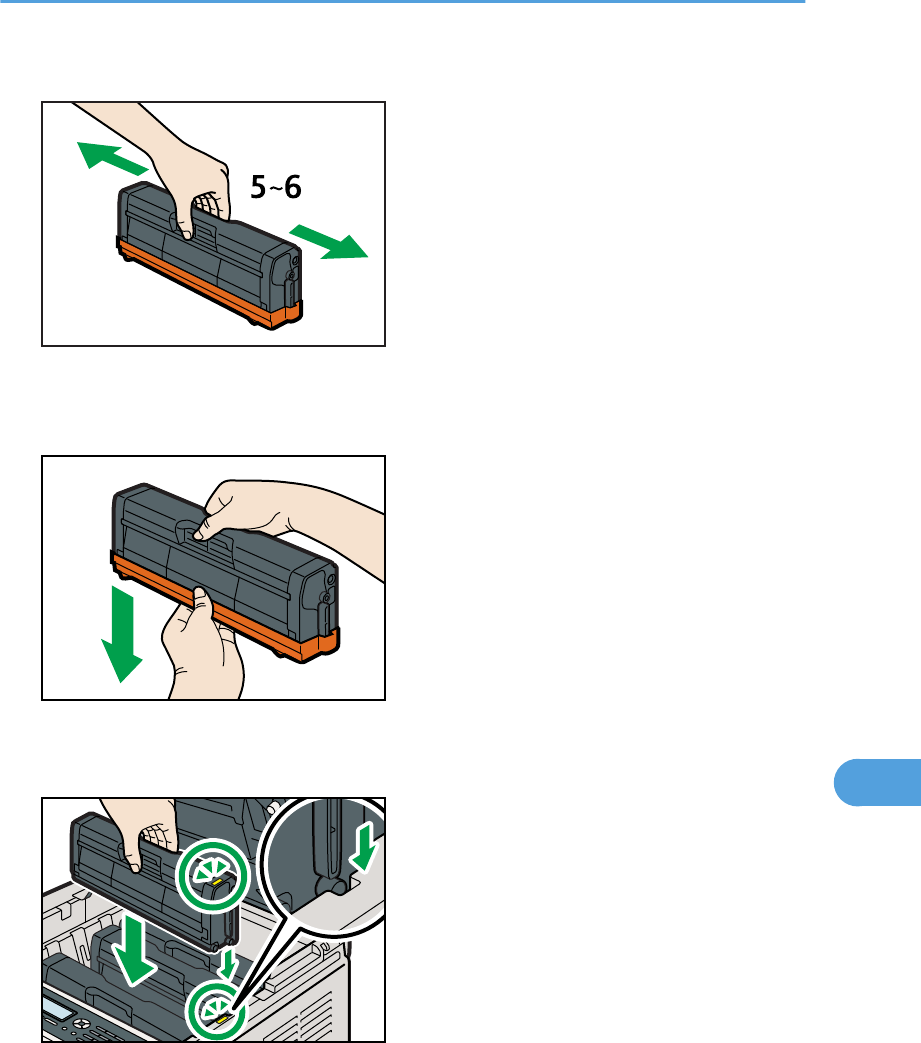 5~6