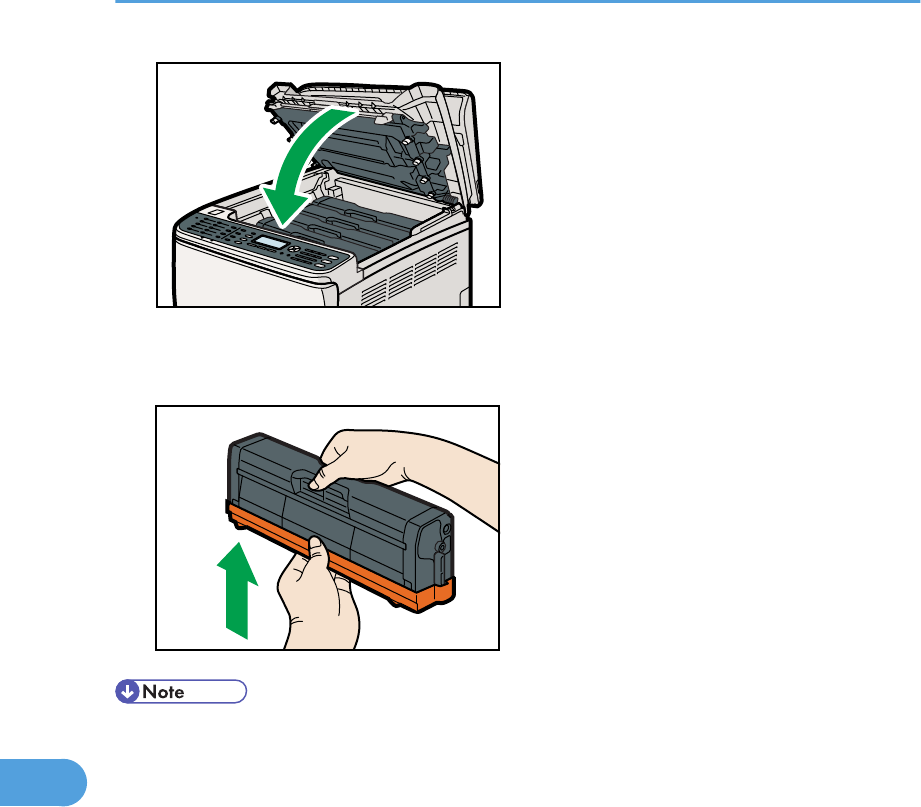 Note