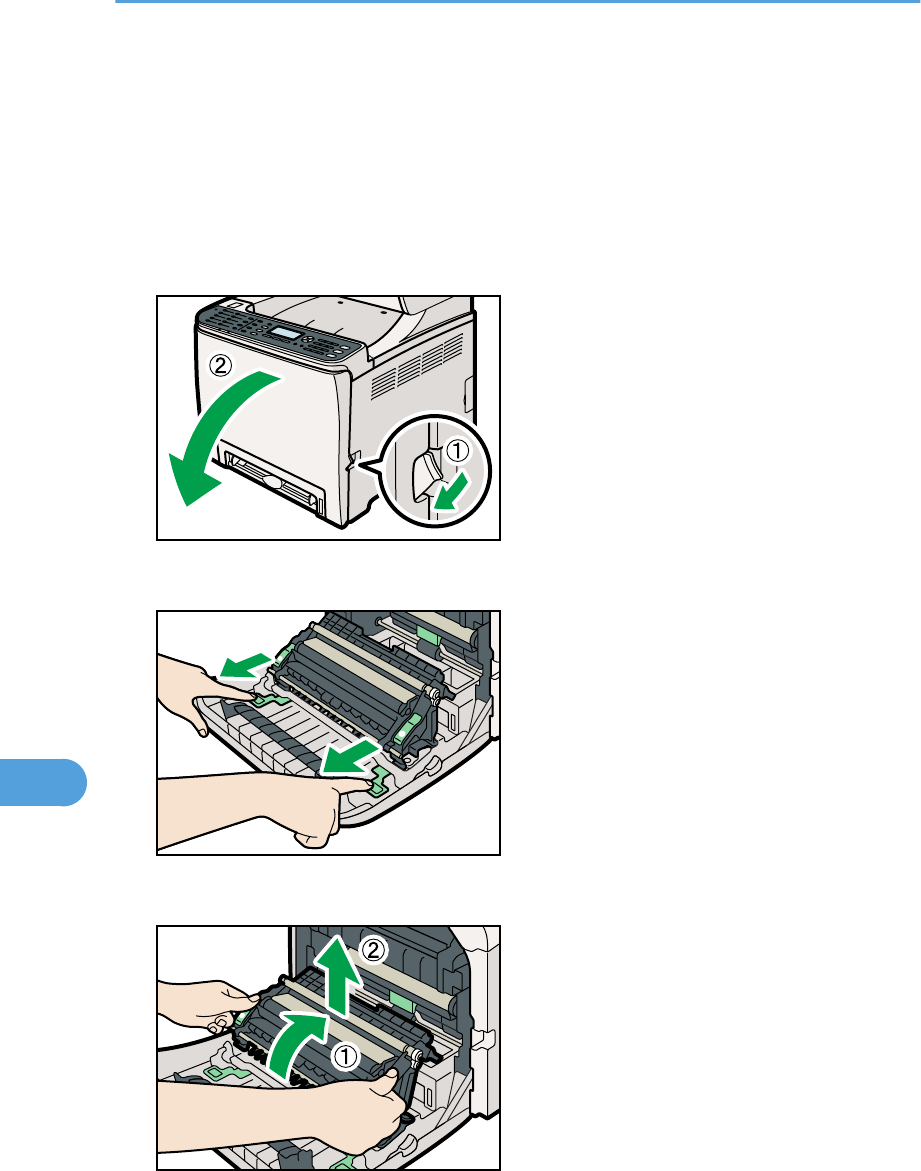 ②

①

②

①