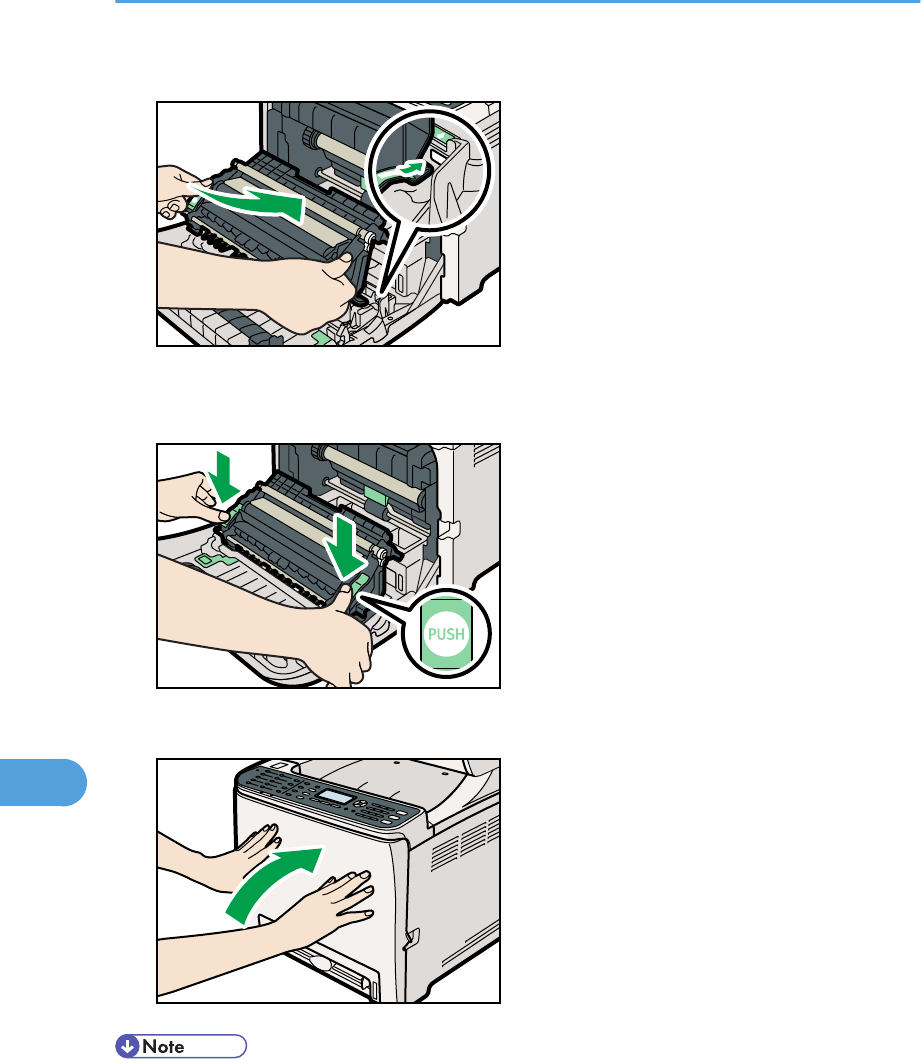 PUSH

Note