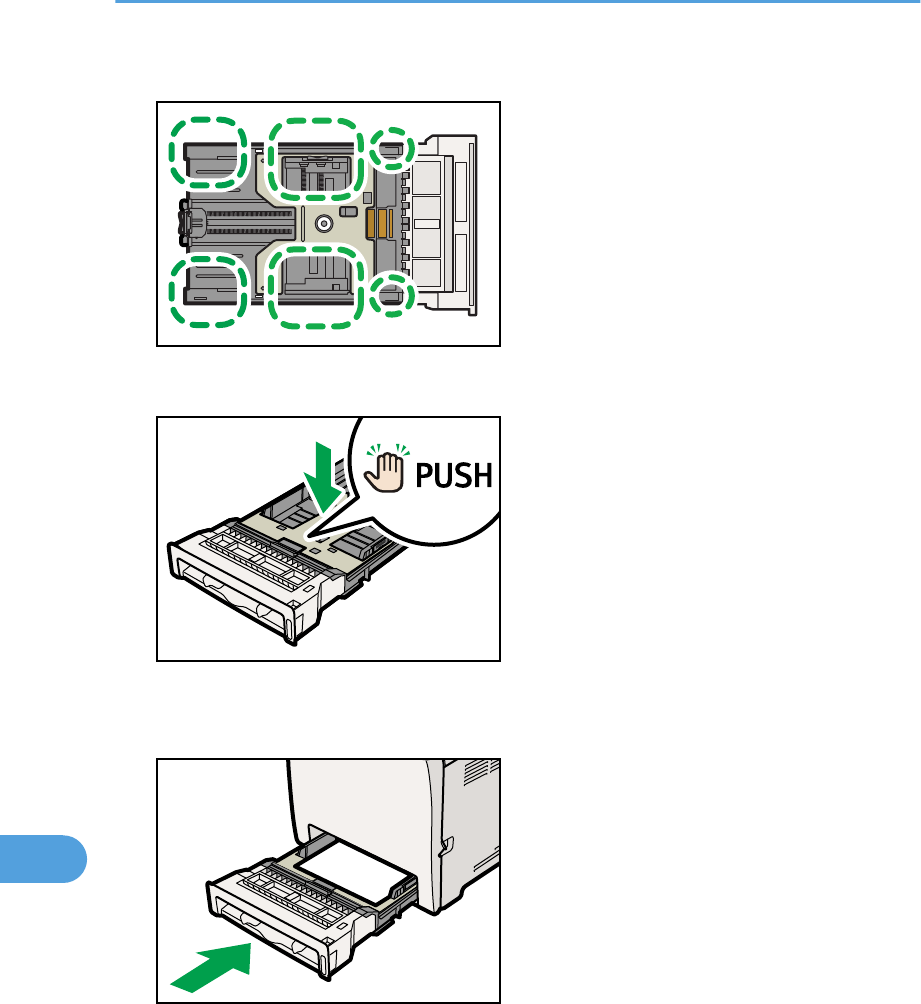 PUSH