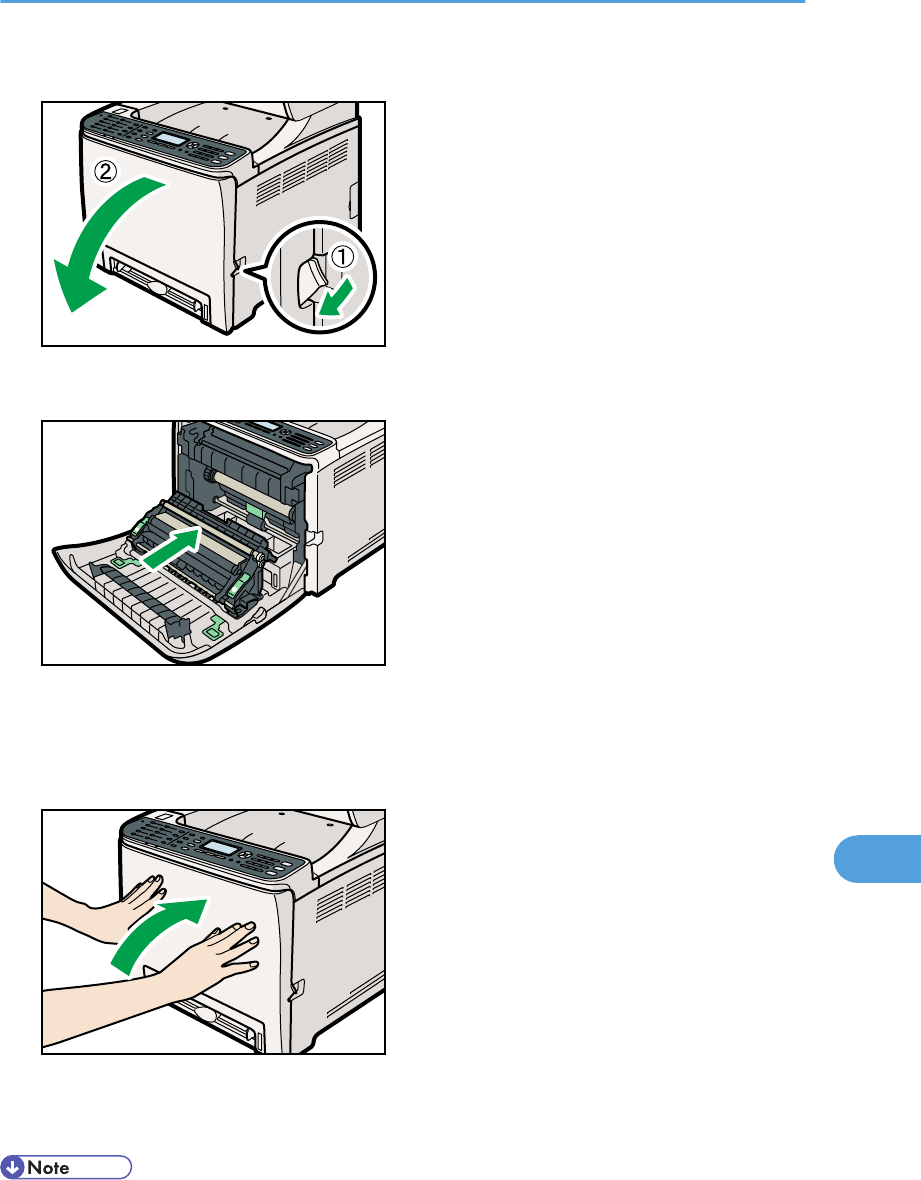 ②

①

Note