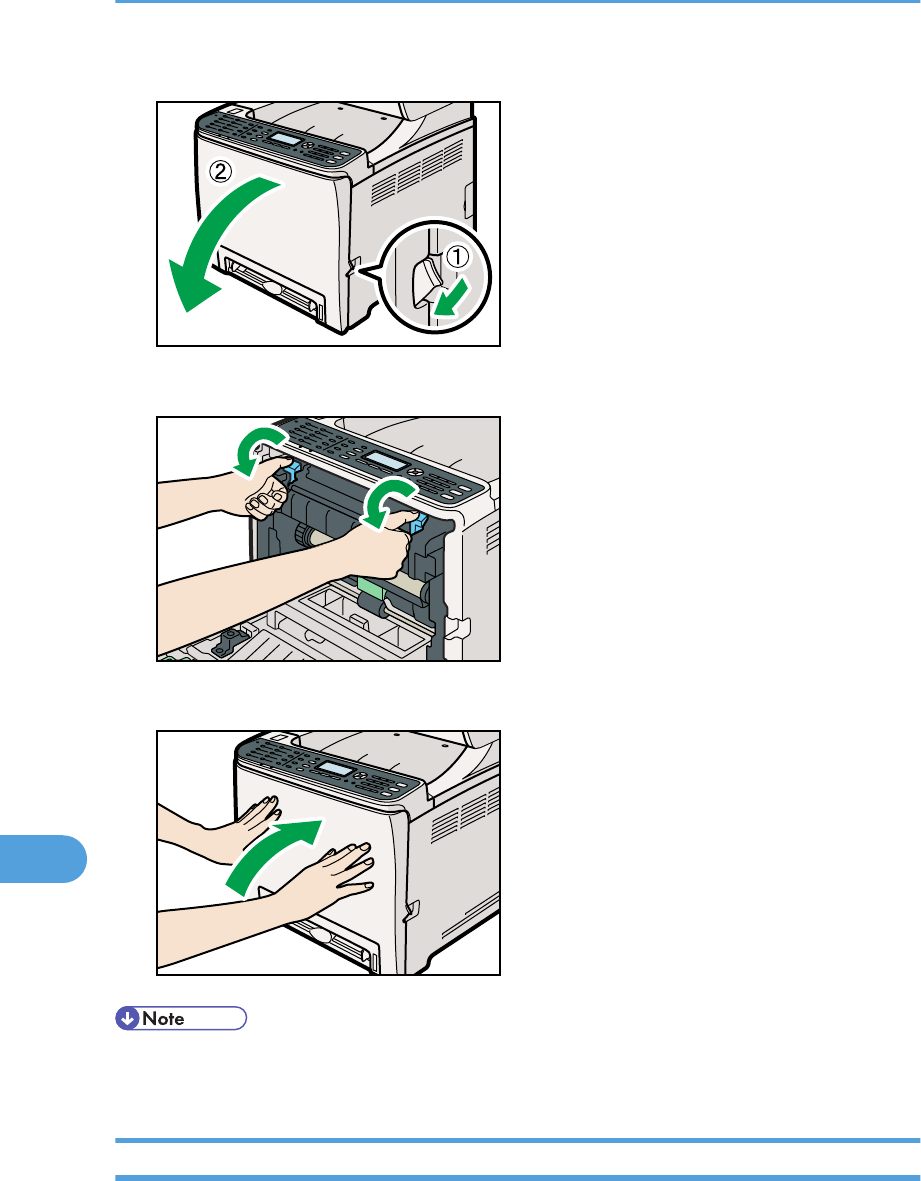 ②

①

Note