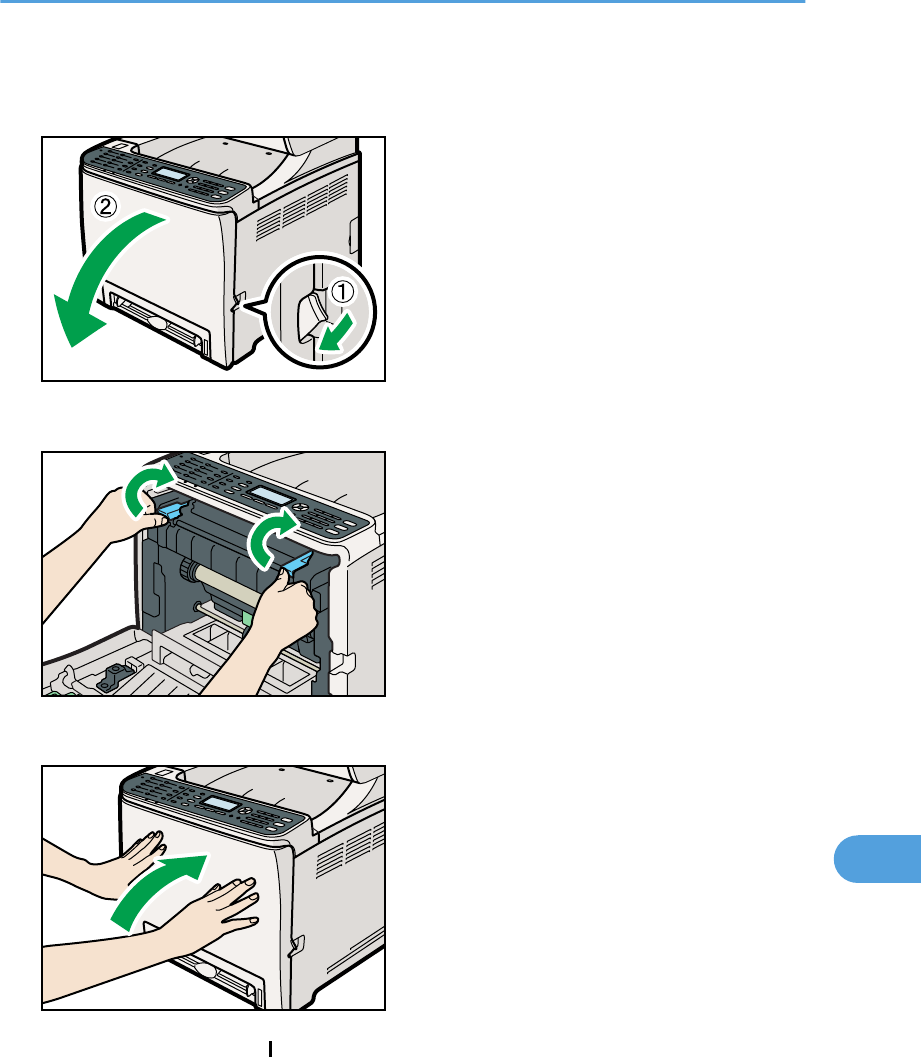 ②
①