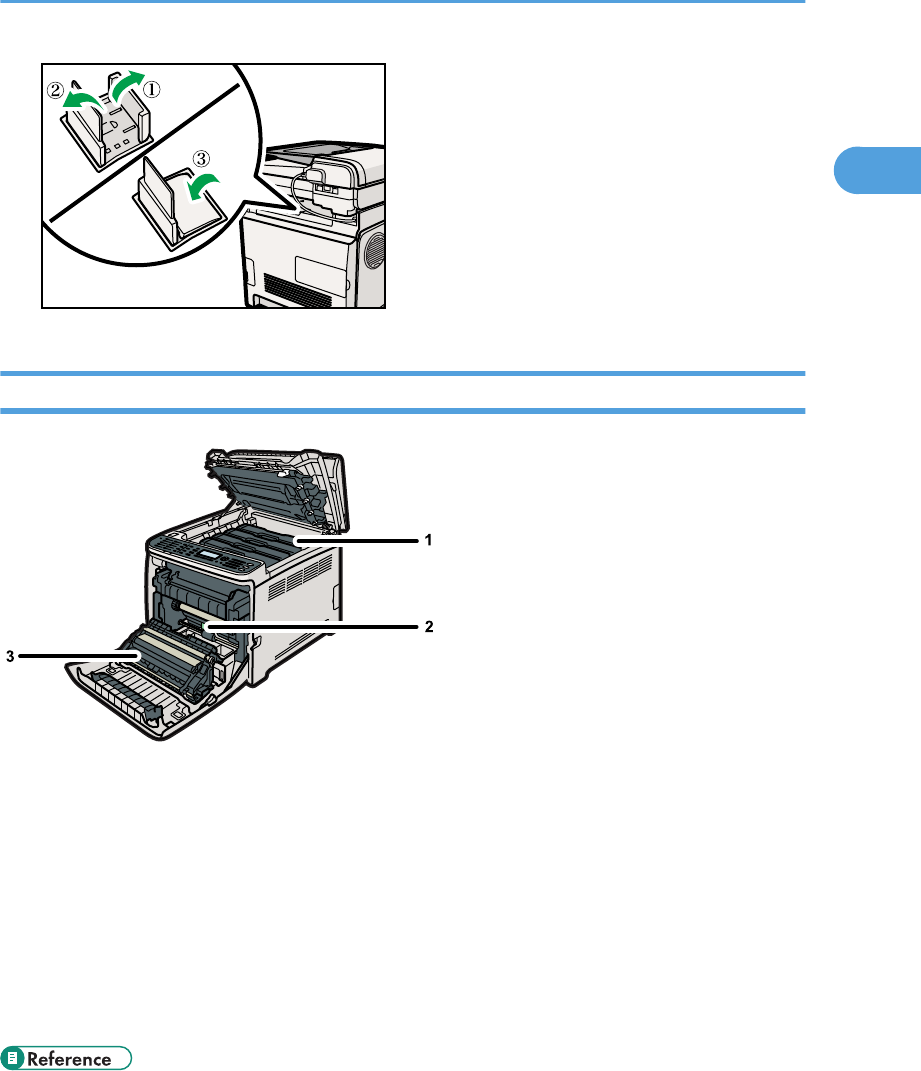 ② ①

③

1

2

3

Reference