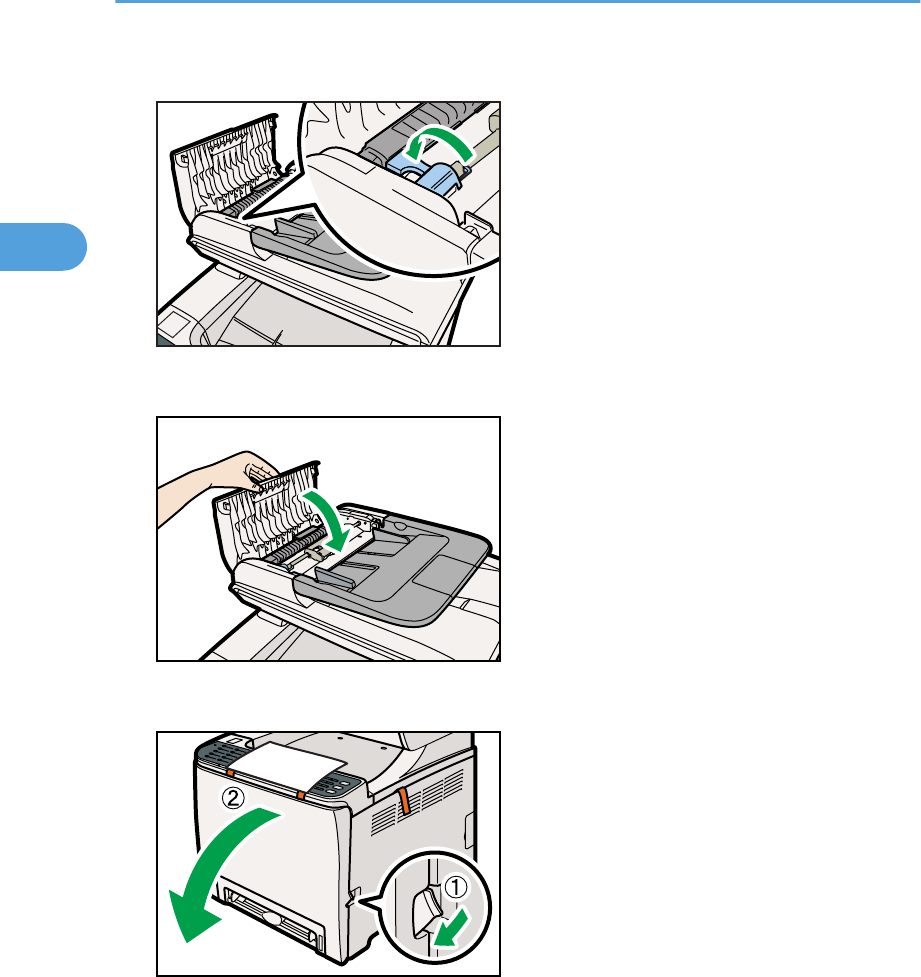 ②

①