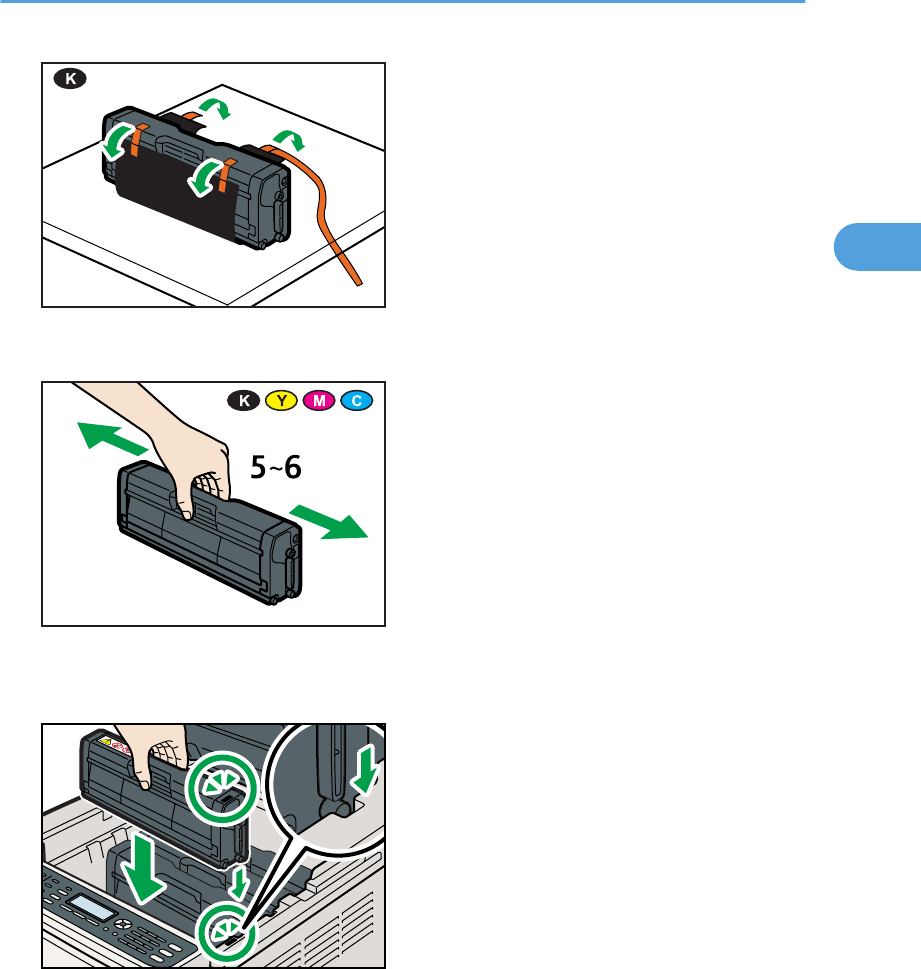 K

K Y M C

5~6