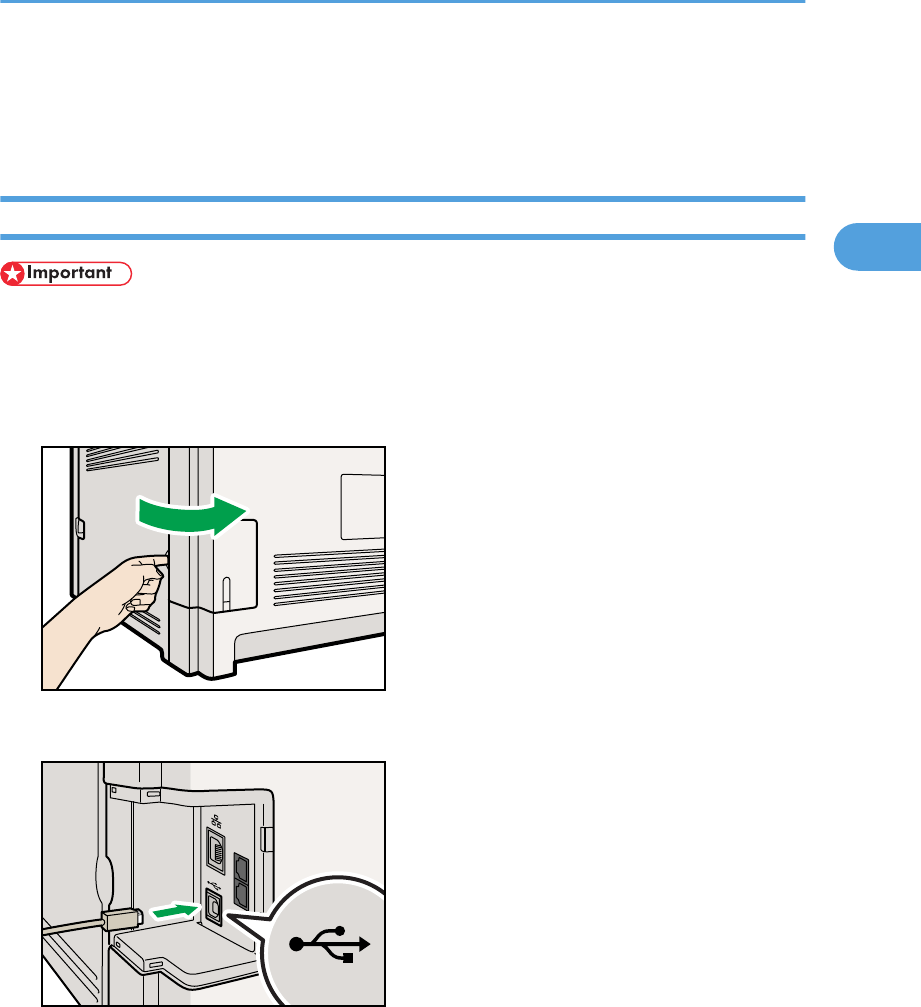 Important