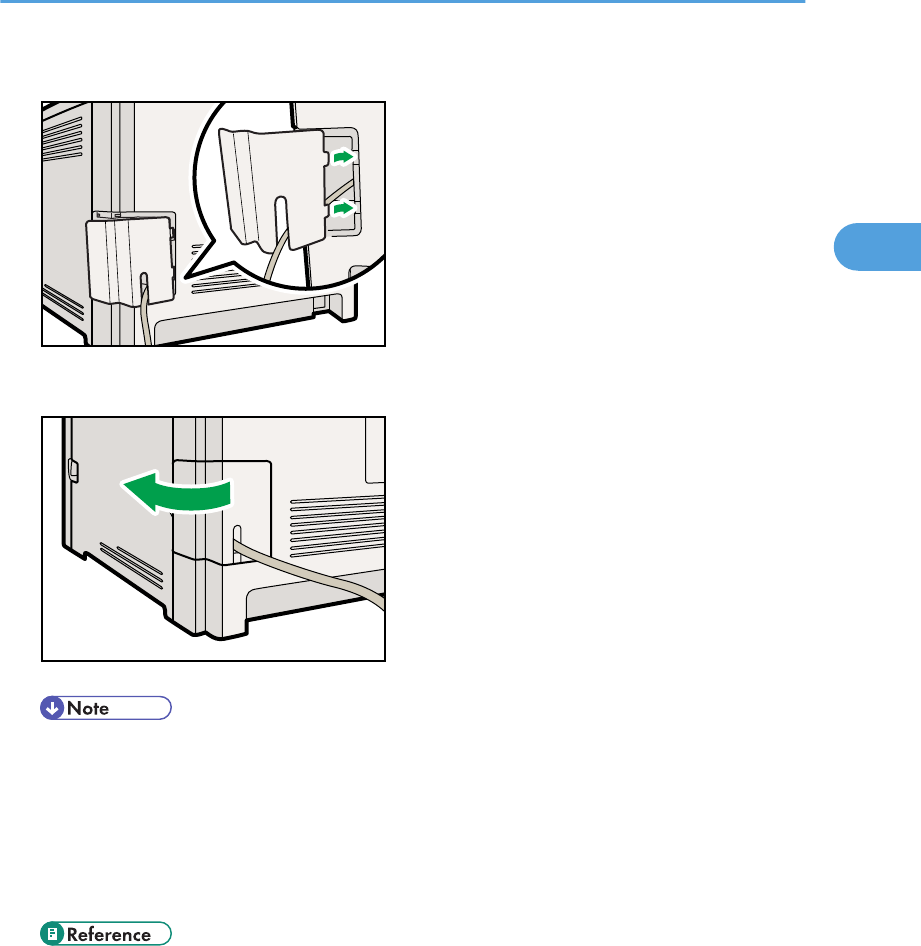 Note

Reference