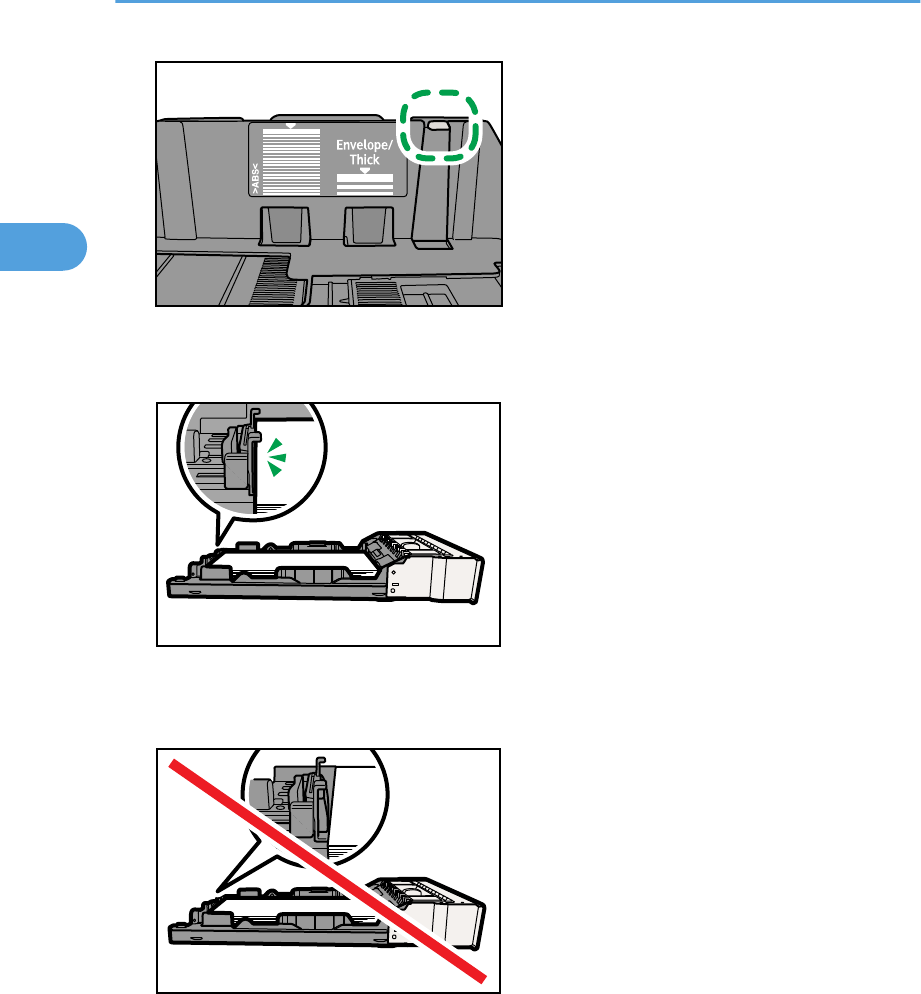 >ABS<

Envelope/
Thick