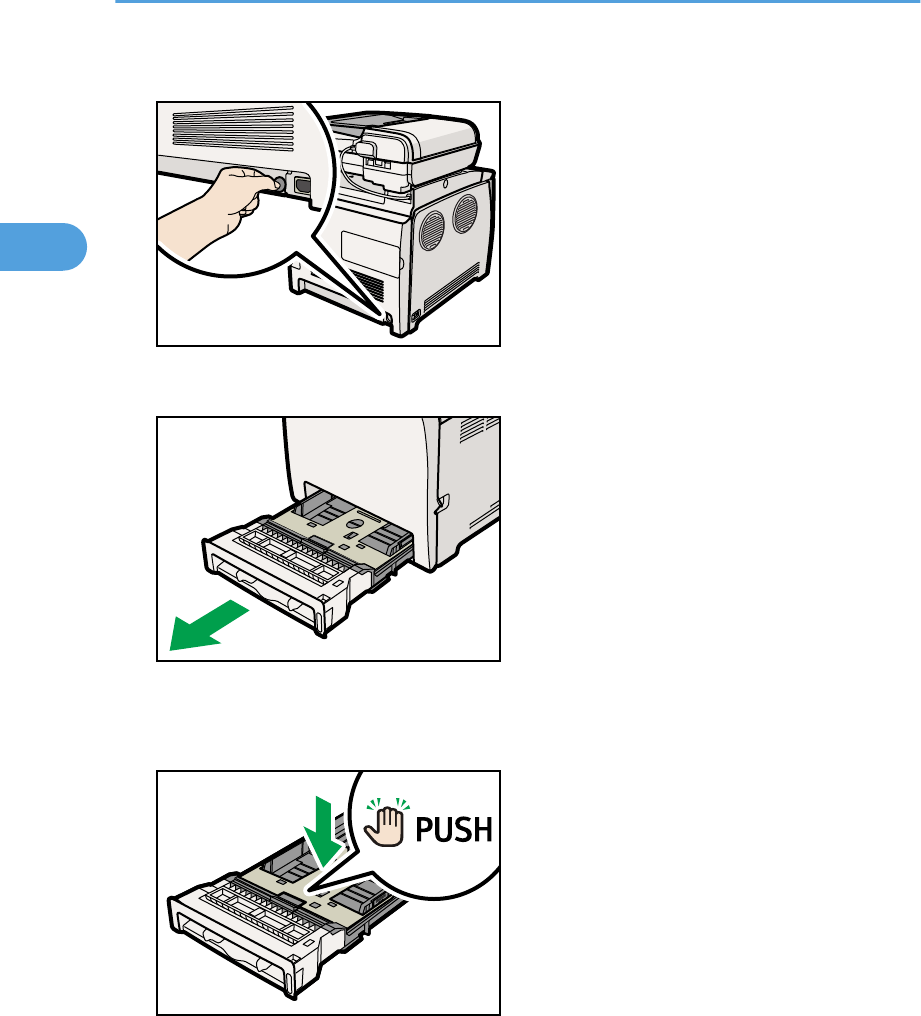 PUSH