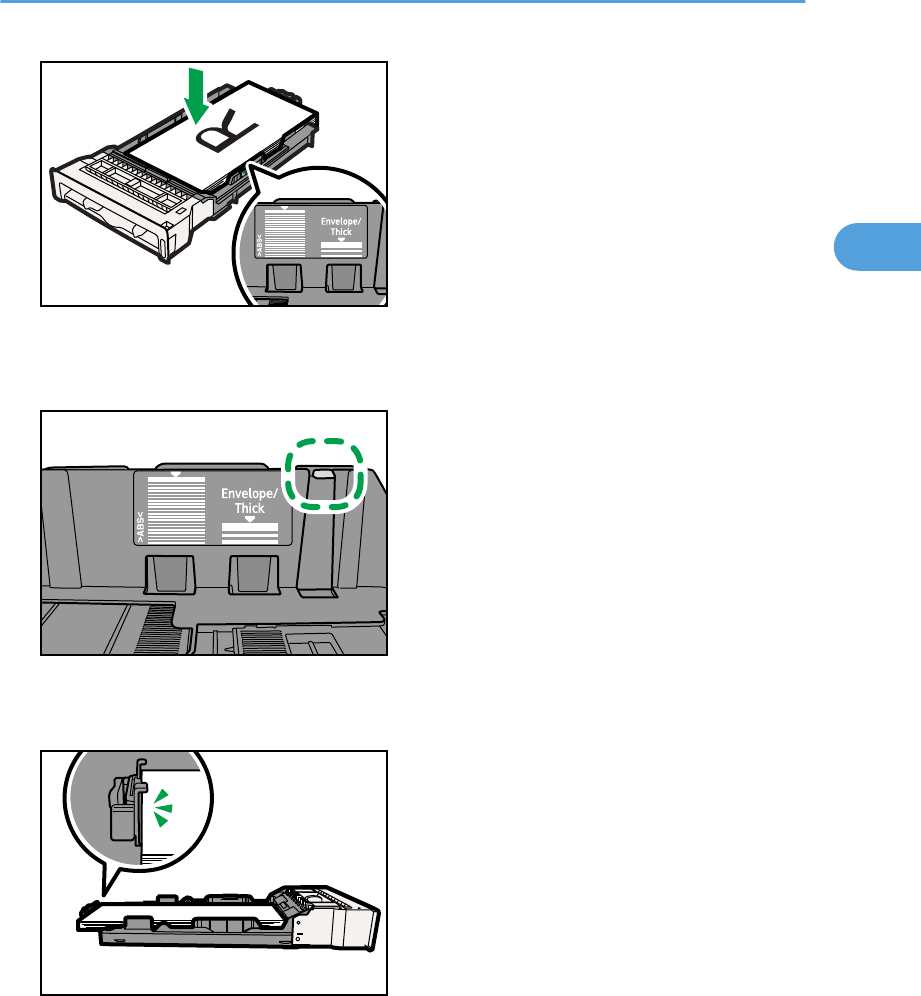 R

>ABS<

Envelope/ Thick

>ABS<

Envelope/ Thick