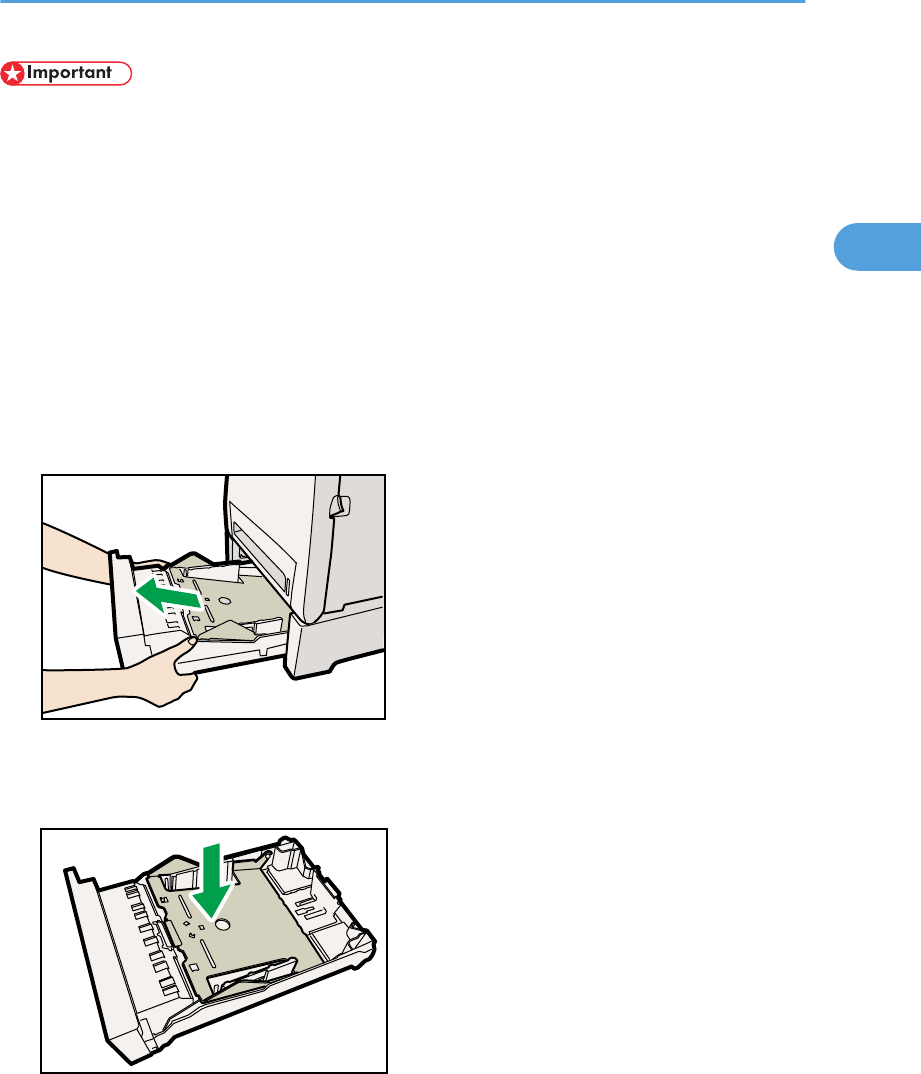 Important