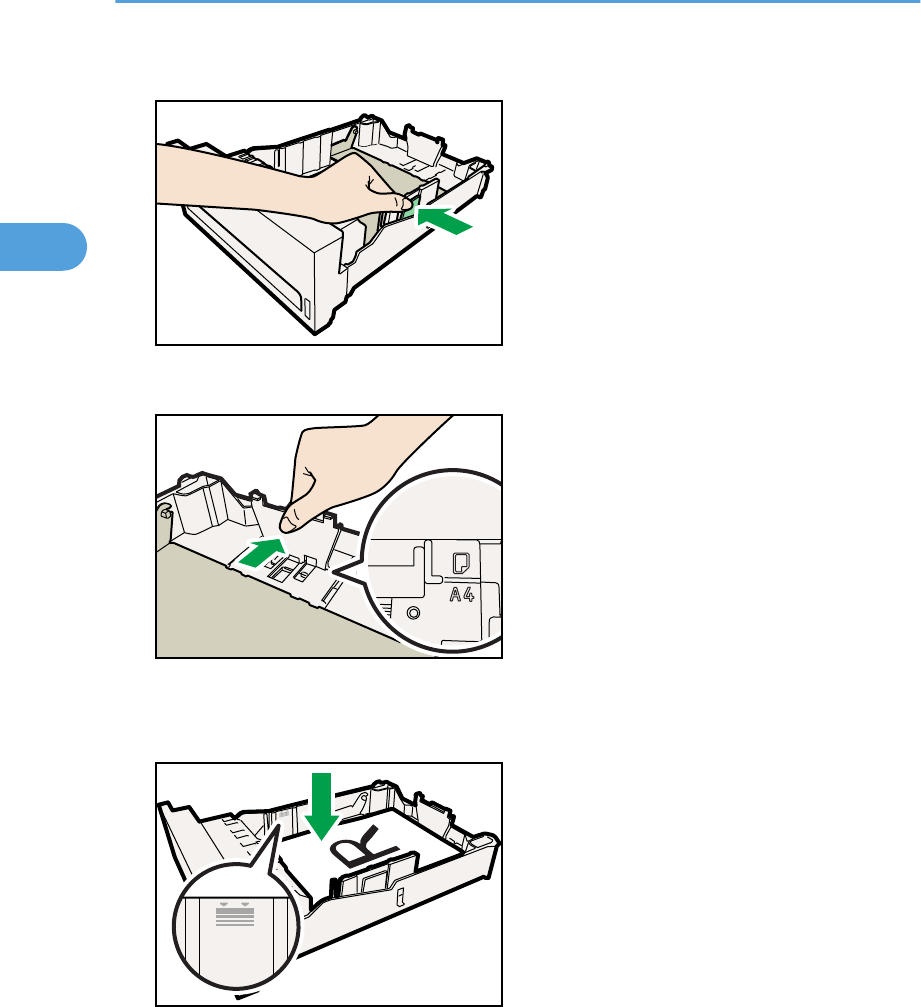 A4